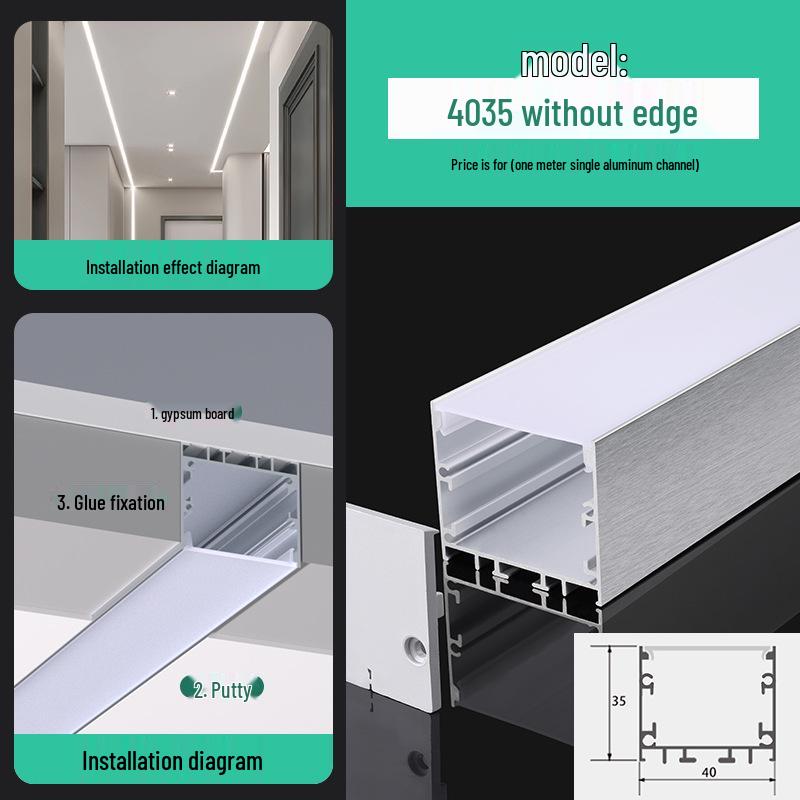 model:

4035 without edge

Price is for (one meter single aluminum channel)

Installation effect diagram

1. gypsum board

3. Glue fixation

2. Putty

Installation diagram

35

40