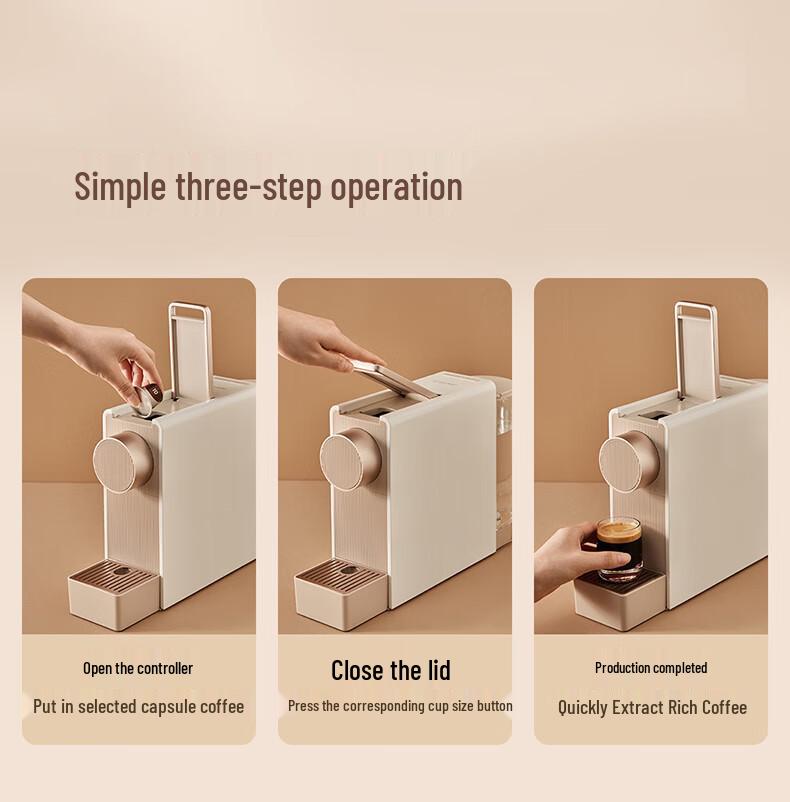 Simple three-step operation

Open the controller

Put in selected capsule coffee

Close the lid

Press the corresponding cup size button

Production completed

Quickly Extract Rich Coffee