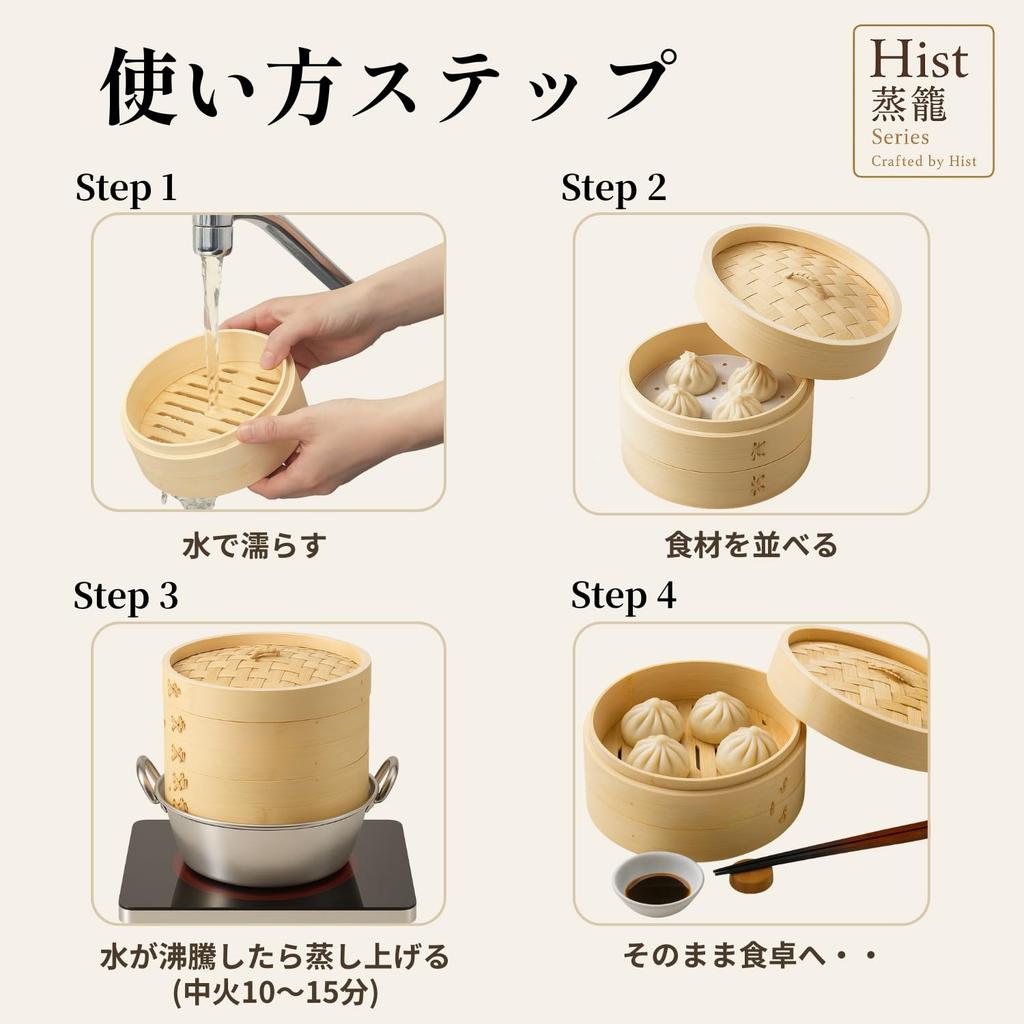 使い方ステップ

Hist
蒸籠
Series
Crafted by Hist

Step 1

水で濡らす

Step 2

食材を並べる

Step 3

水が沸騰したら蒸し上げる
(中火10〜15分)

Step 4

そのまま食卓へ・・