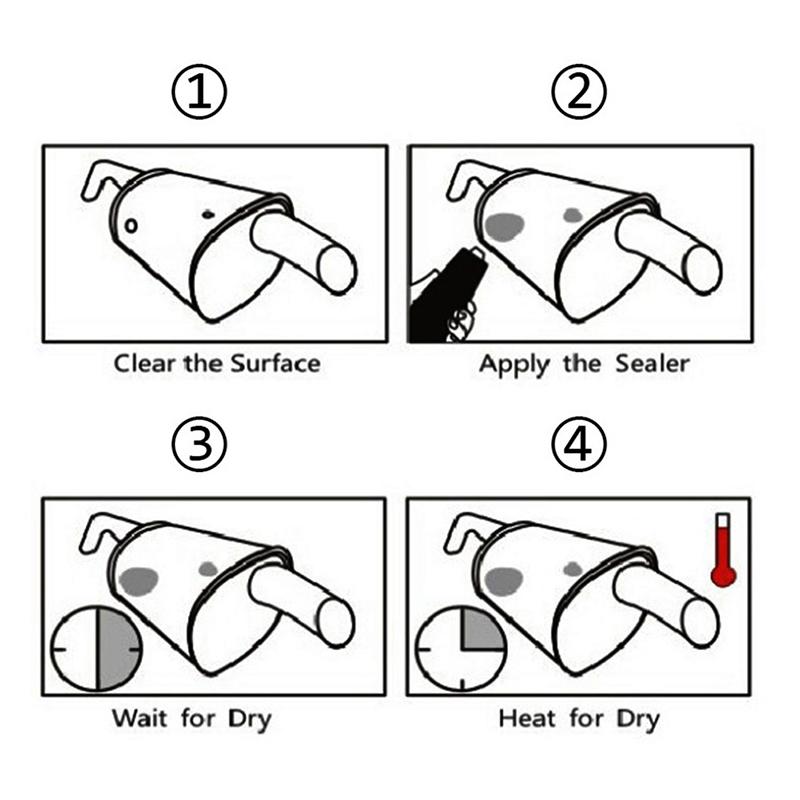 ①

Clear the Surface

②

Apply the Sealer

③

Wait for Dry

④

Heat for Dry