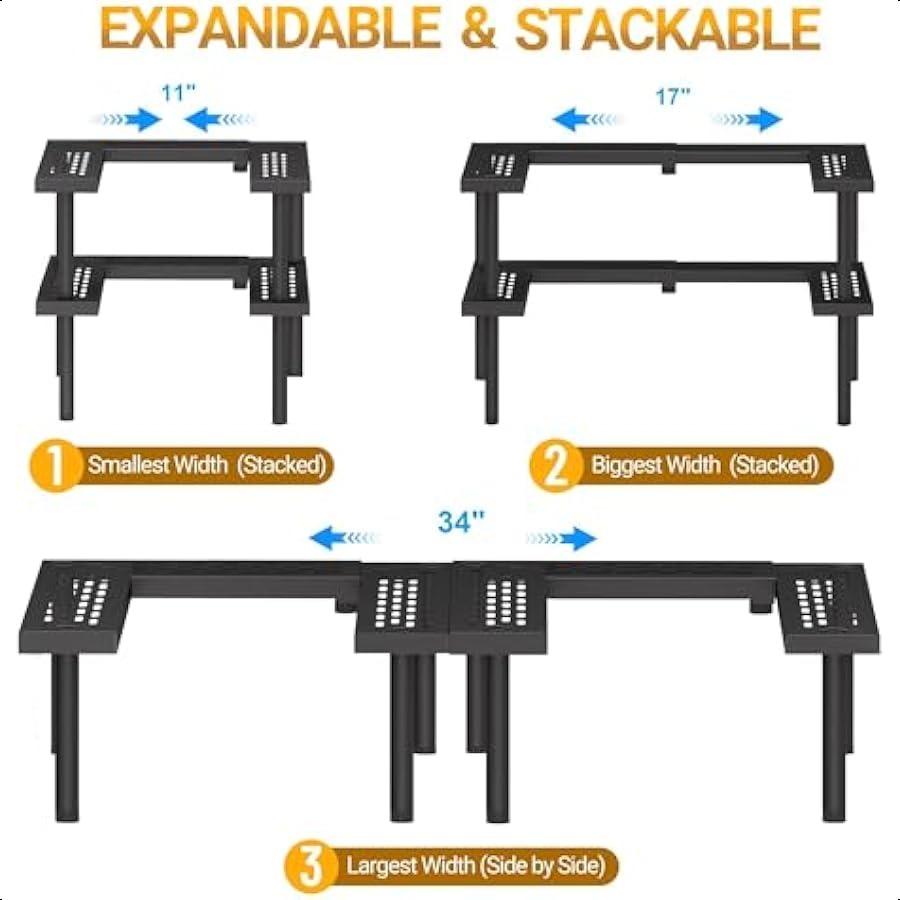 EXPANDABLE & STACKABLE

11"

17"

1 Smallest Width (Stacked)

2 Biggest Width (Stacked)

34"

3 Largest Width (Side by Side)