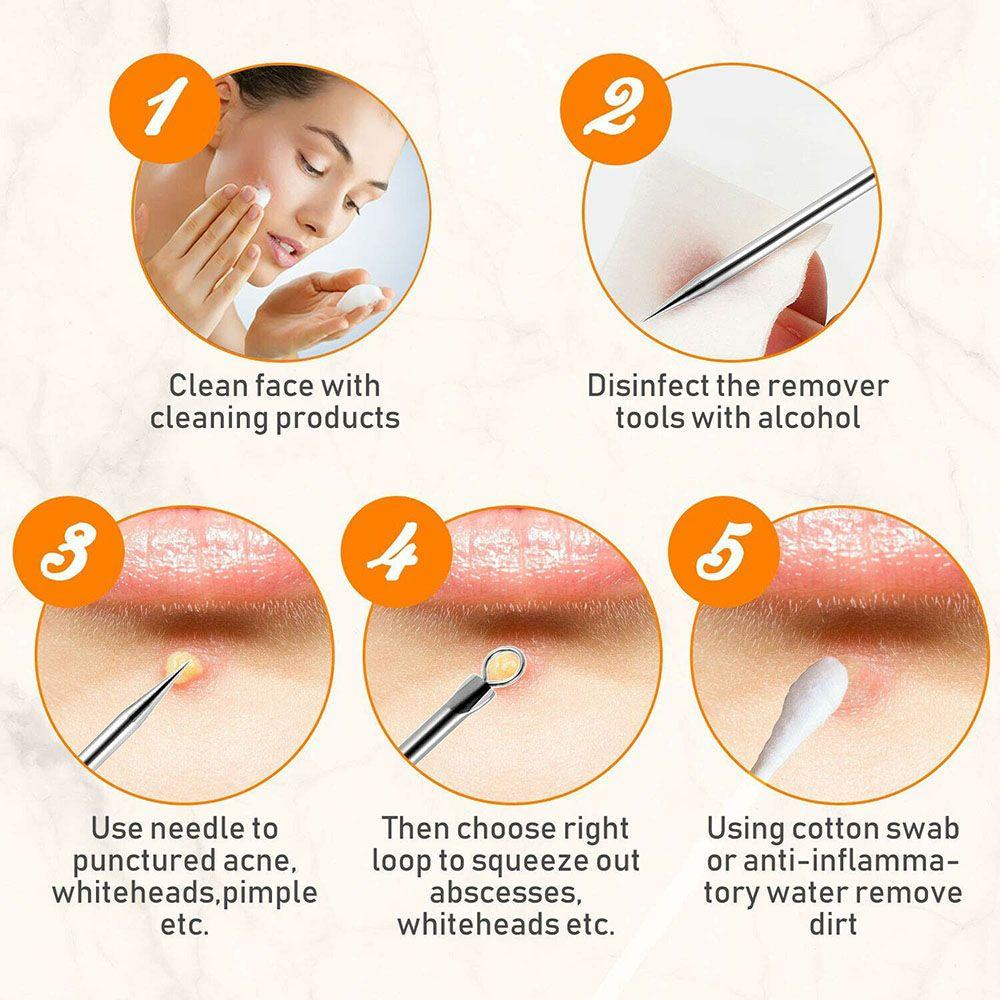 1
Clean face with cleaning products

2
Disinfect the remover tools with alcohol

3
Use needle to punctured acne, whiteheads,pimple etc.

4
Then choose right loop to squeeze out abscesses, whiteheads etc.

5
Using cotton swab or anti-inflammatory water remove dirt