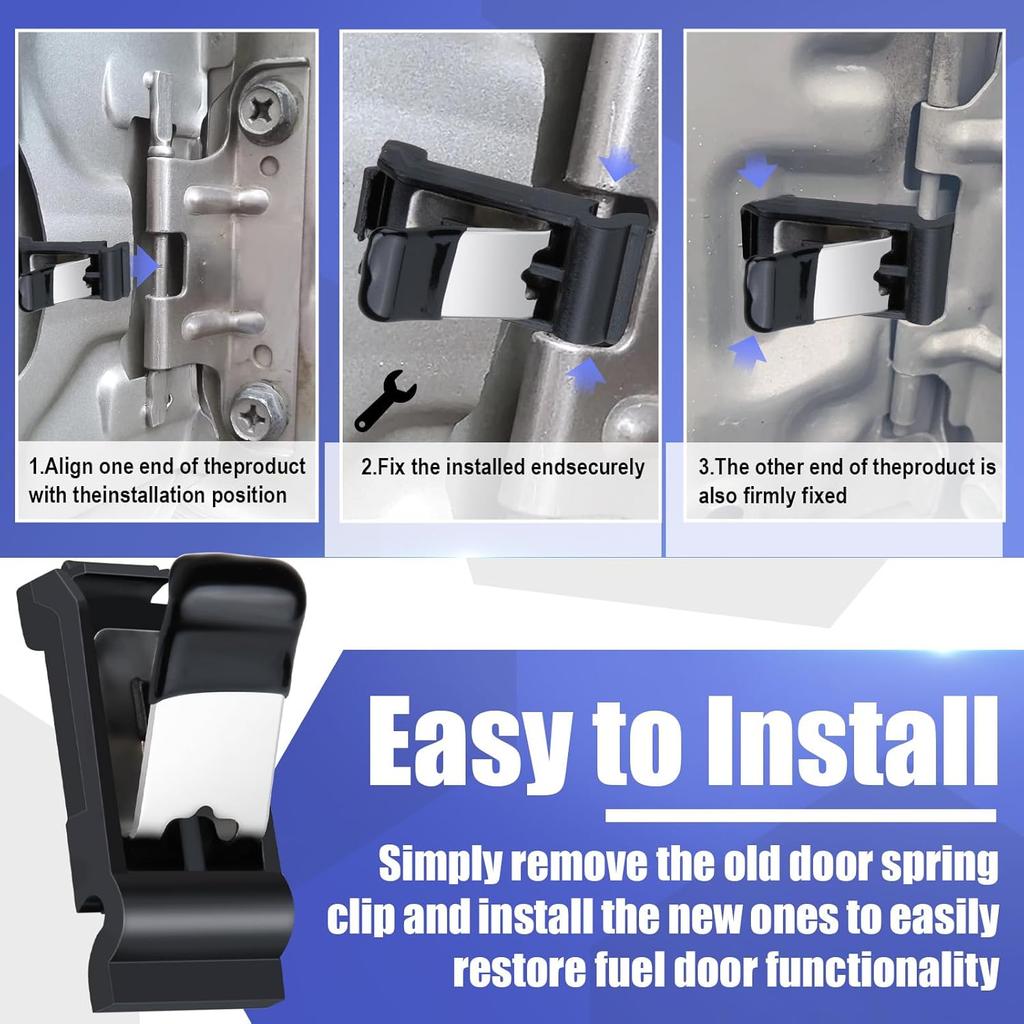 1.Align one end of theproduct with theinstallation position

2.Fix the installed endsecurely

3.The other end of theproduct is also firmly fixed

Easy to Install

Simply remove the old door spring clip and install the new ones to easily restore fuel door functionality