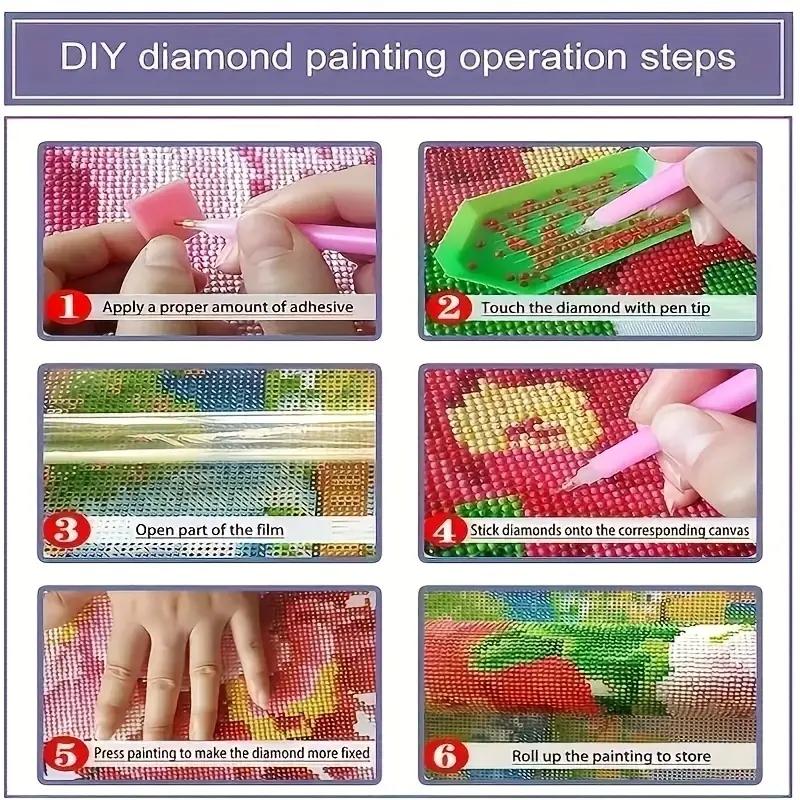 DIY diamond painting operation steps

1 Apply a proper amount of adhesive

2 Touch the diamond with pen tip

3 Open part of the film

4 Stick diamonds onto the corresponding canvas

5 Press painting to make the diamond more fixed

6 Roll up the painting to store