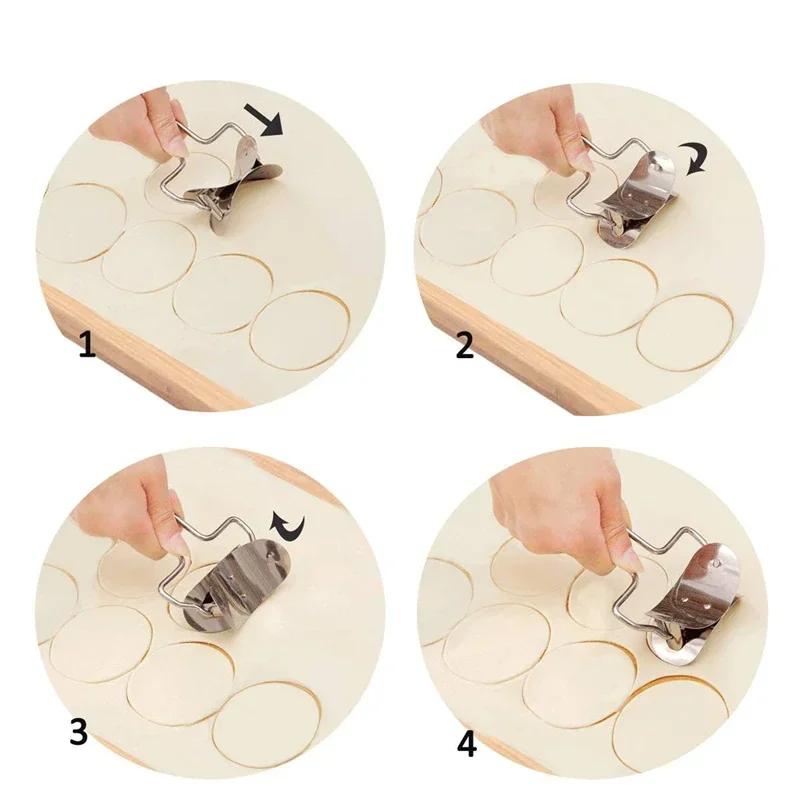 1

2

3

4