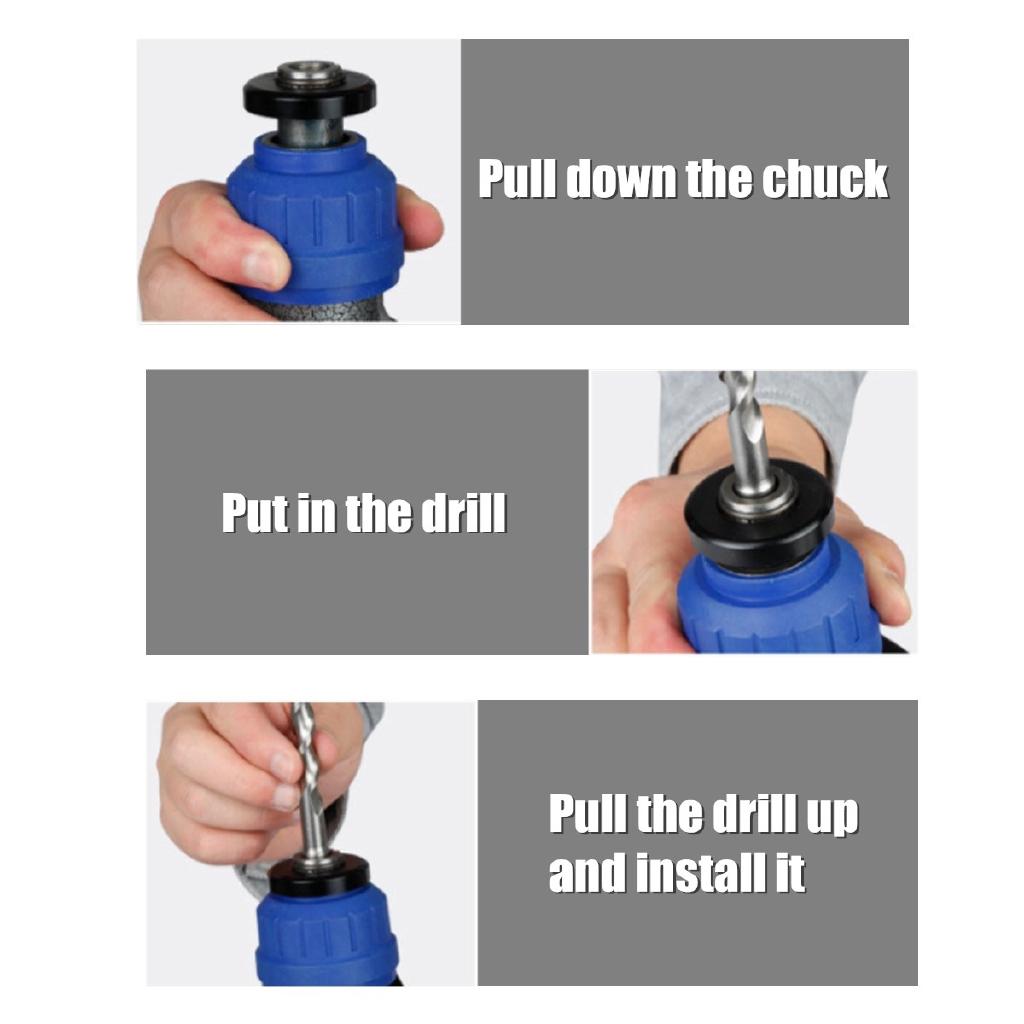 Pull down the chuck

Put in the drill

Pull the drill up and install it