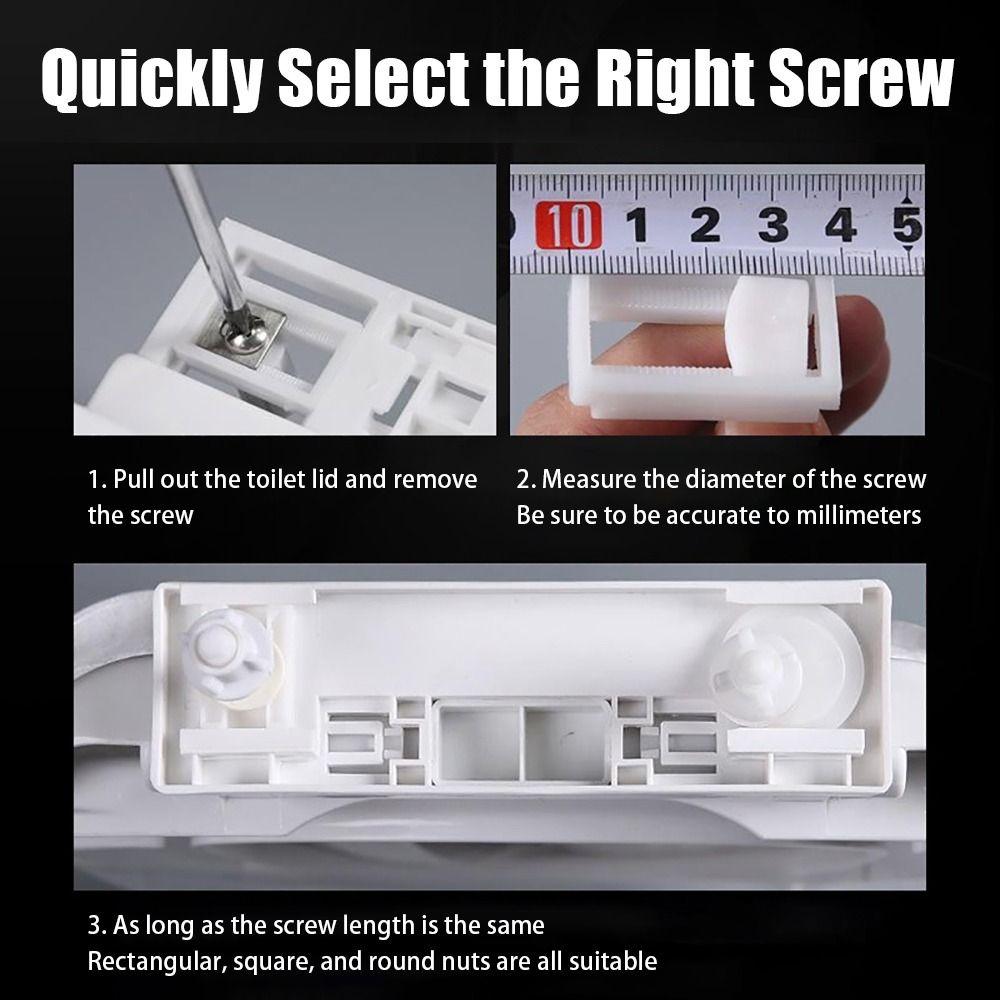 Quickly Select the Right Screw

10 1 2 3 4 5

1. Pull out the toilet lid and remove the screw

2. Measure the diameter of the screw
Be sure to be accurate to millimeters

3. As long as the screw length is the same
Rectangular, square, and round nuts are all suitable