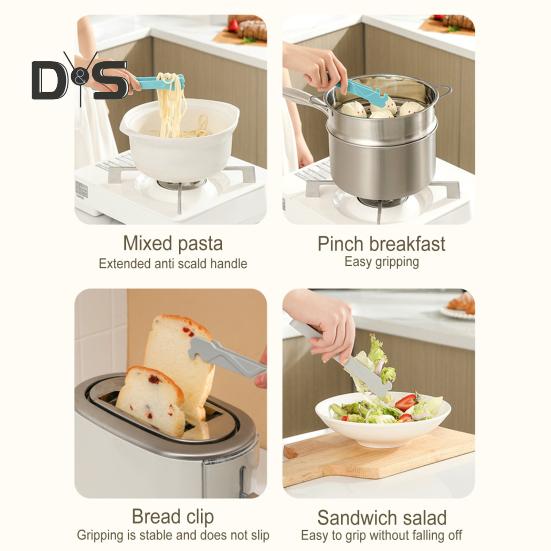 D&S

Mixed pasta
Extended anti scald handle

Pinch breakfast
Easy gripping

Bread clip
Gripping is stable and does not slip

Sandwich salad
Easy to grip without falling off