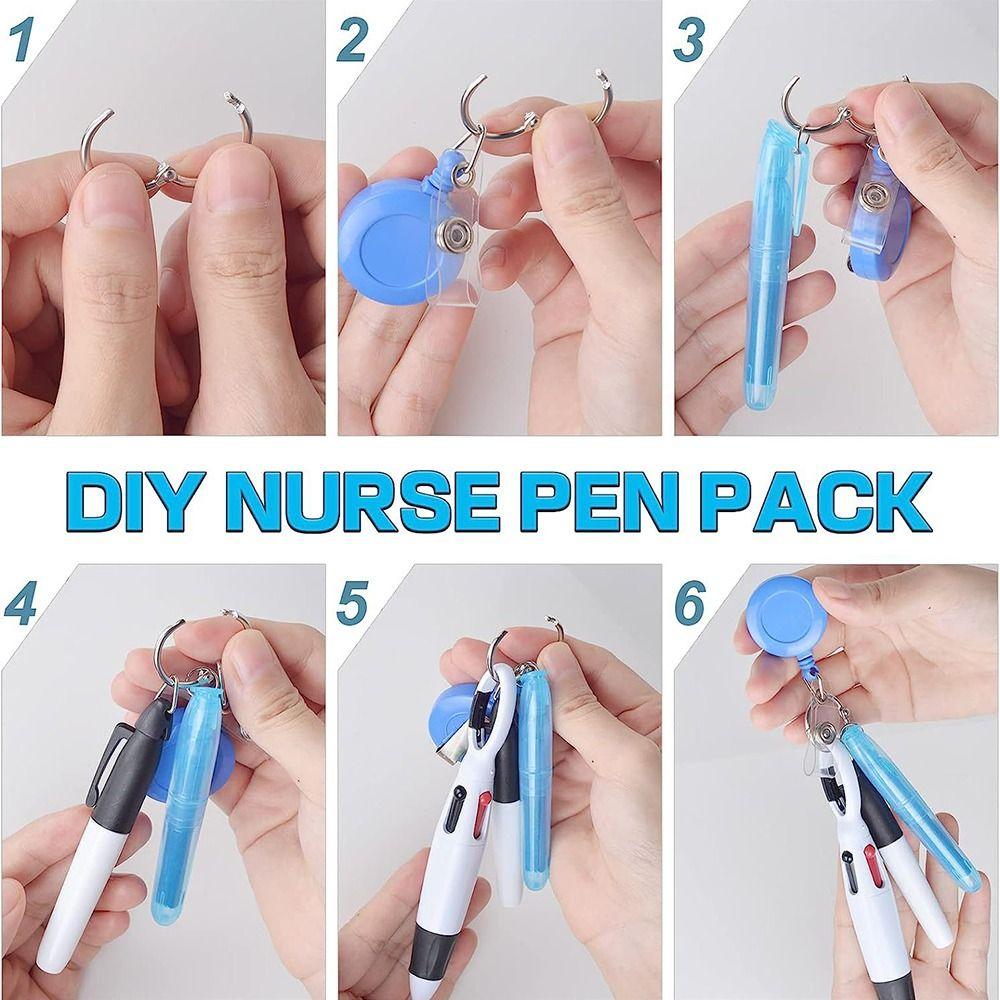 1

2

3

DIY NURSE PEN PACK

4

5

6