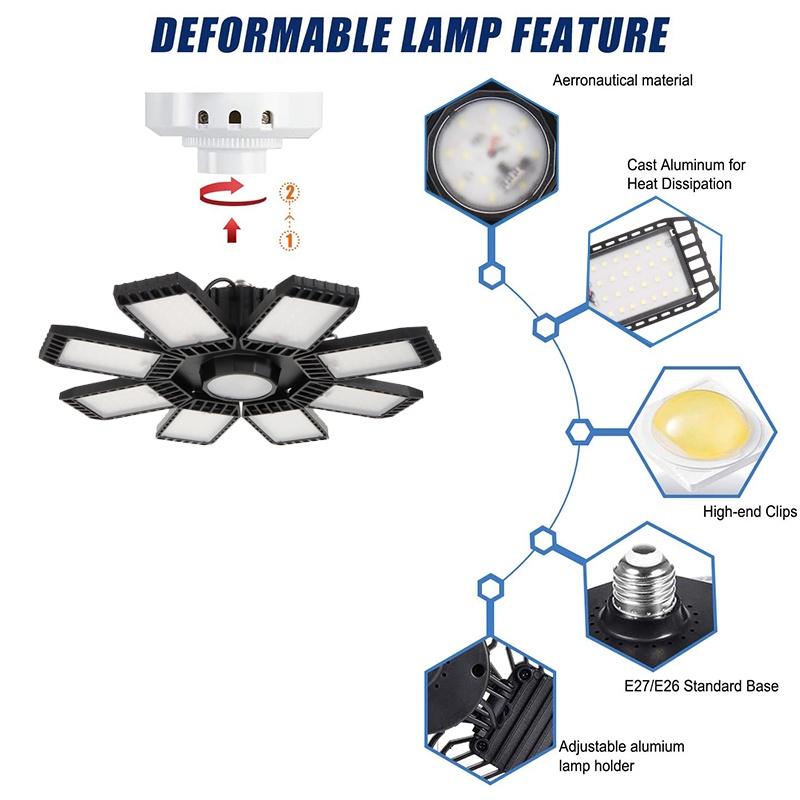 DEFORMABLE LAMP FEATURE

2
1

Aerronautical material

Cast Aluminum for Heat Dissipation

High-end Clips

E27/E26 Standard Base

Adjustable alumium lamp holder