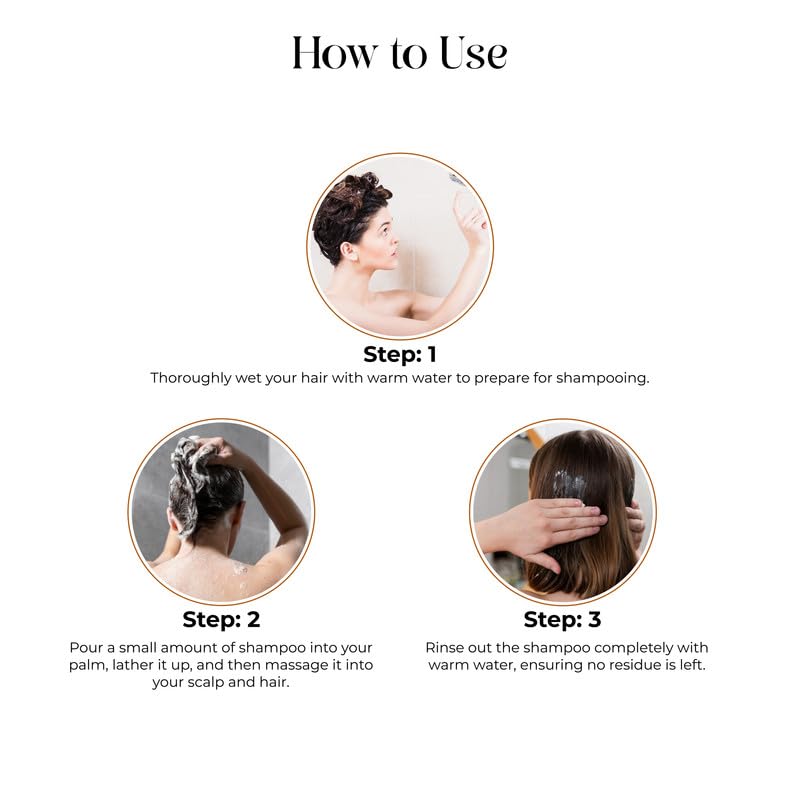 How to Use

Step: 1
Thoroughly wet your hair with warm water to prepare for shampooing.

Step: 2
Pour a small amount of shampoo into your palm, lather it up, and then massage it into your scalp and hair.

Step: 3
Rinse out the shampoo completely with warm water, ensuring no residue is left.