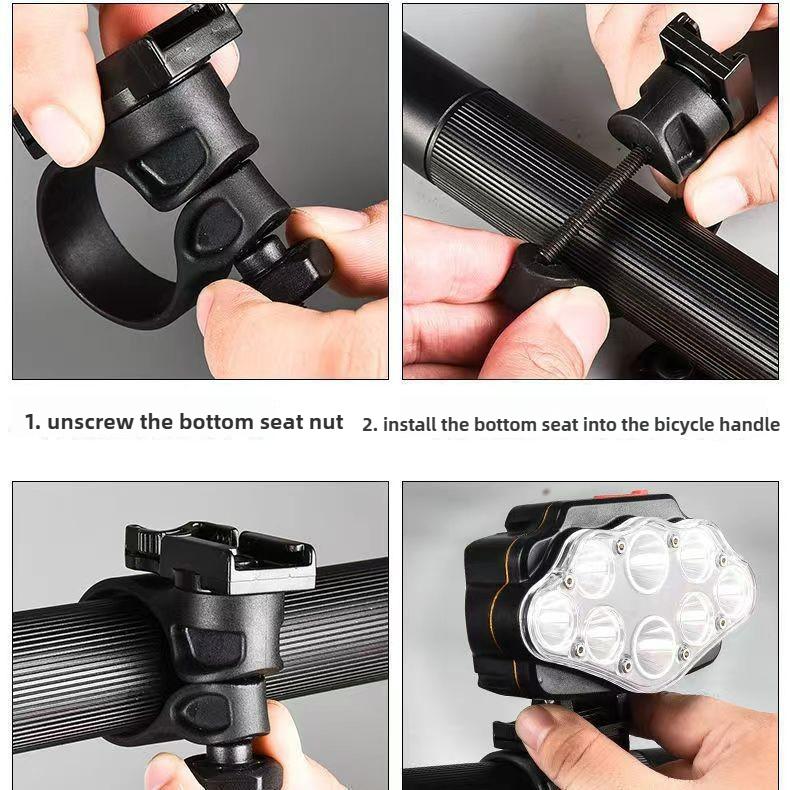 1. unscrew the bottom seat nut

2. install the bottom seat into the bicycle handle