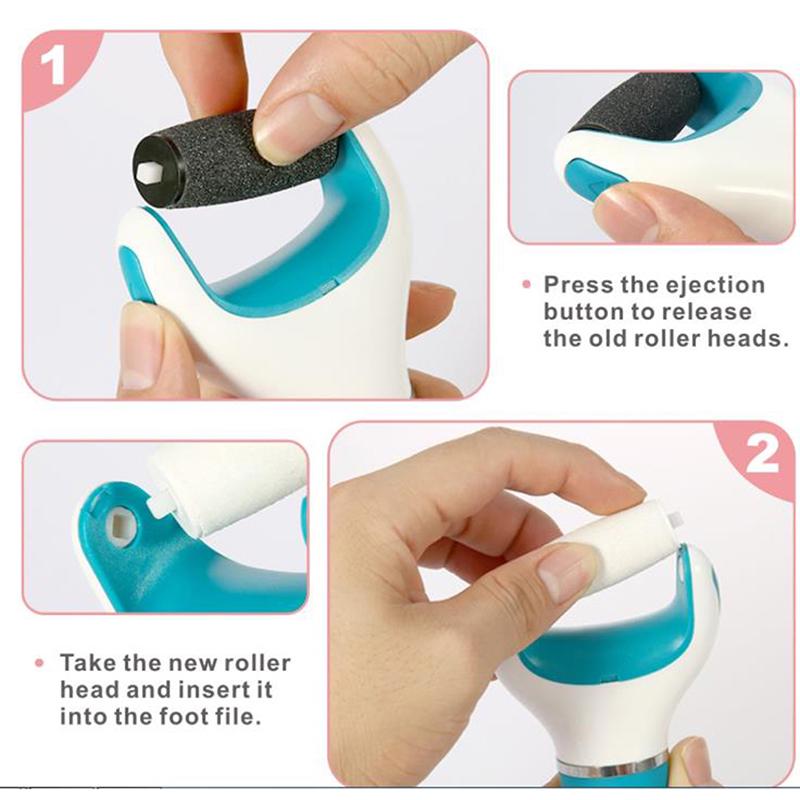 1

• Press the ejection button to release the old roller heads.

2

• Take the new roller head and insert it into the foot file.