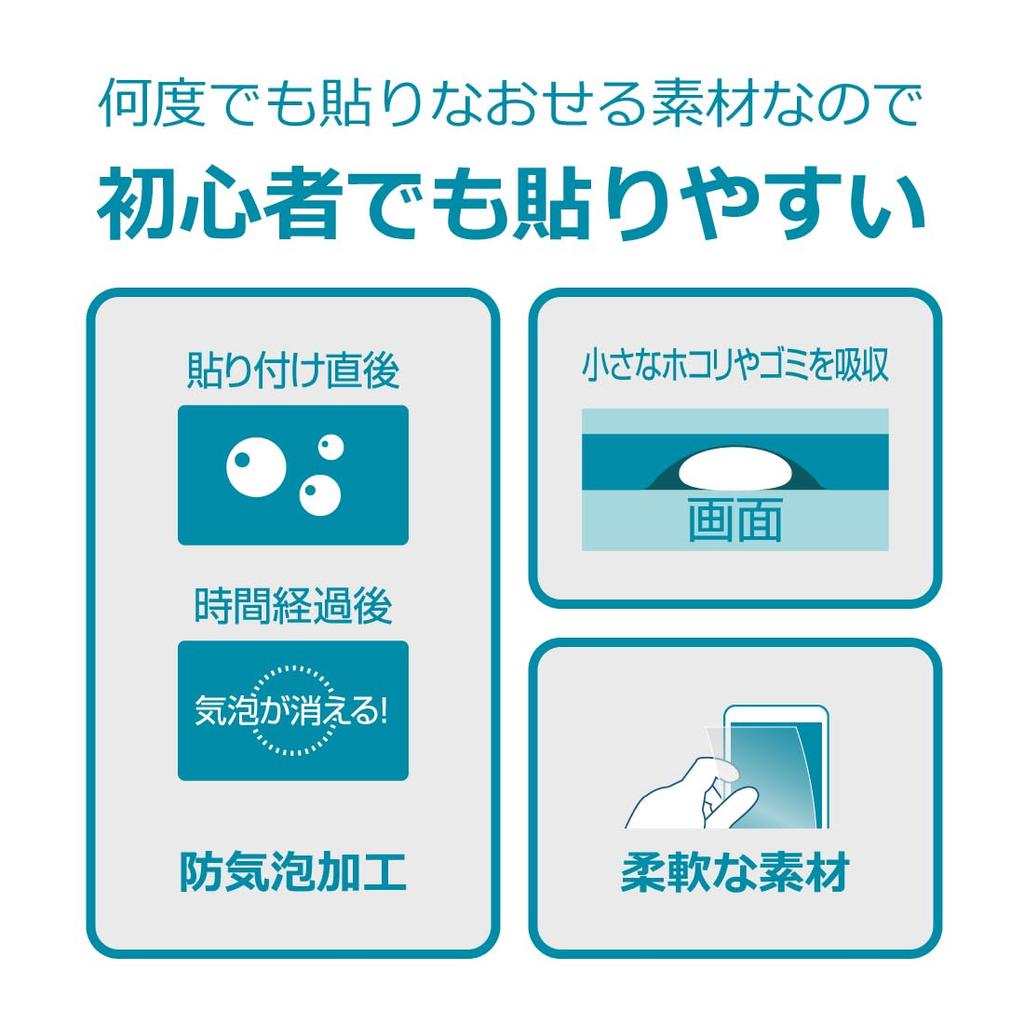 何度でも貼りなおせる素材なので

初心者でも貼りやすい

貼り付け直後

時間経過後

気泡が消える!

防気泡加工

小さなホコリやゴミを吸収

画面

柔軟な素材