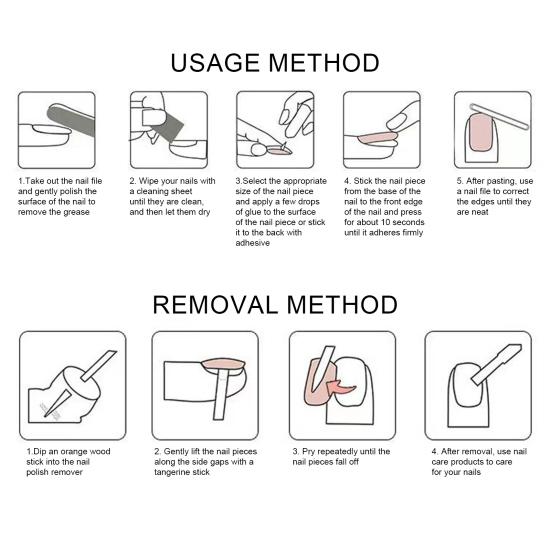 USAGE METHOD

1.Take out the nail file and gently polish the surface of the nail to remove the grease

2. Wipe your nails with a cleaning sheet until they are clean, and then let them dry

3.Select the appropriate size of the nail piece and apply a few drops of glue to the surface of the nail piece or stick it to the back with adhesive

4. Stick the nail piece from the base of the nail to the front edge of the nail and press for about 10 seconds until it adheres firmly

5. After pasting, use a nail file to correct the edges until they are neat

REMOVAL METHOD

1.Dip an orange wood stick into the nail polish remover

2. Gently lift the nail pieces along the side gaps with a tangerine stick

3. Pry repeatedly until the nail pieces fall off

4. After removal, use nail care products to care for your nails