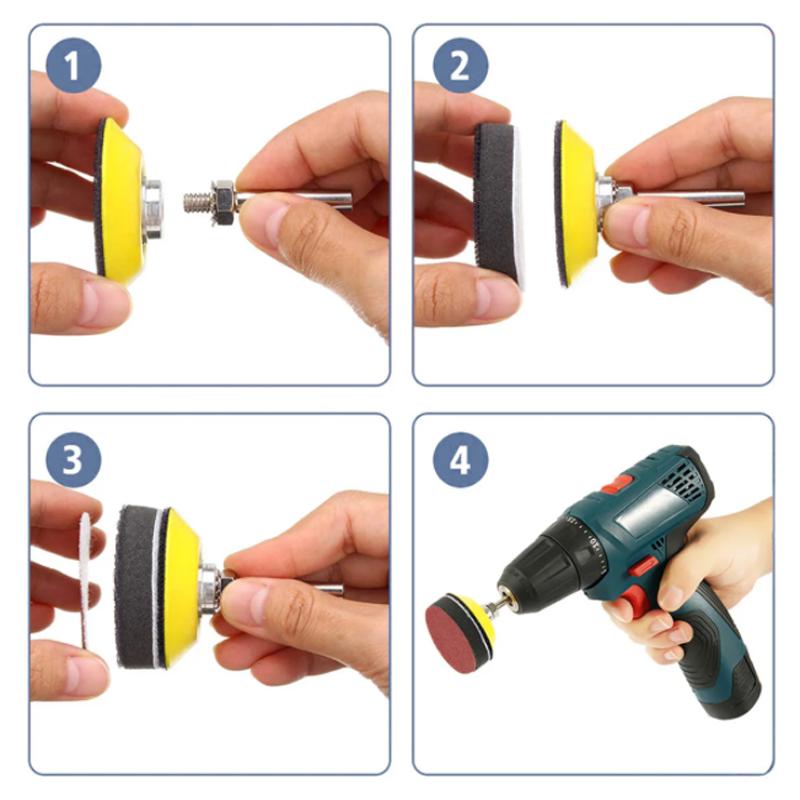 1

2

3

4