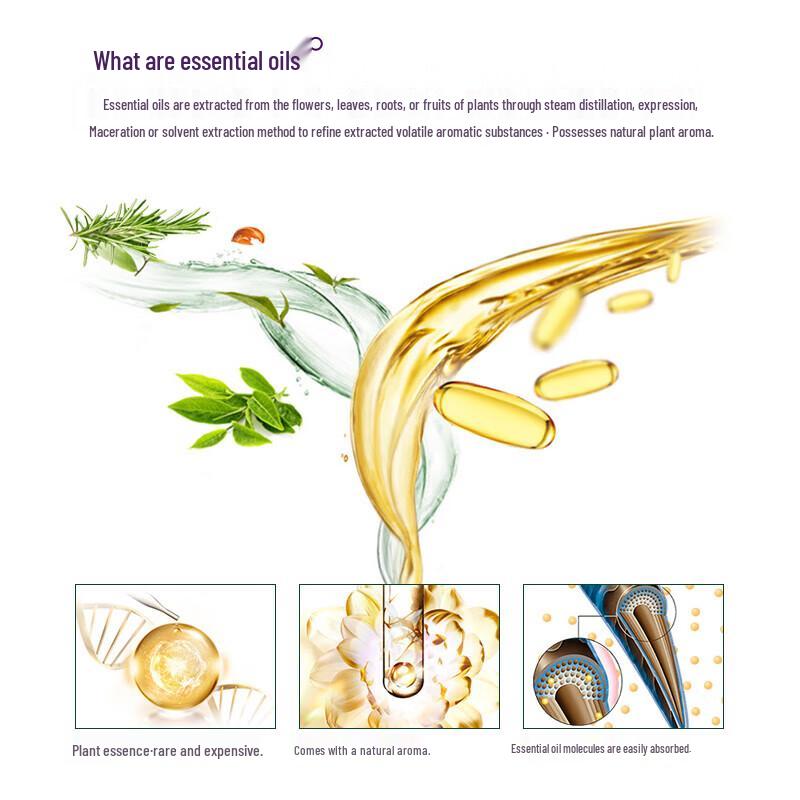 What are essential oils

Essential oils are extracted from the flowers, leaves, roots, or fruits of plants through steam distillation, expression, Maceration or solvent extraction method to refine extracted volatile aromatic substances · Possesses natural plant aroma.

Plant essence·rare and expensive.

Comes with a natural aroma.

Essential oil molecules are easily absorbed.