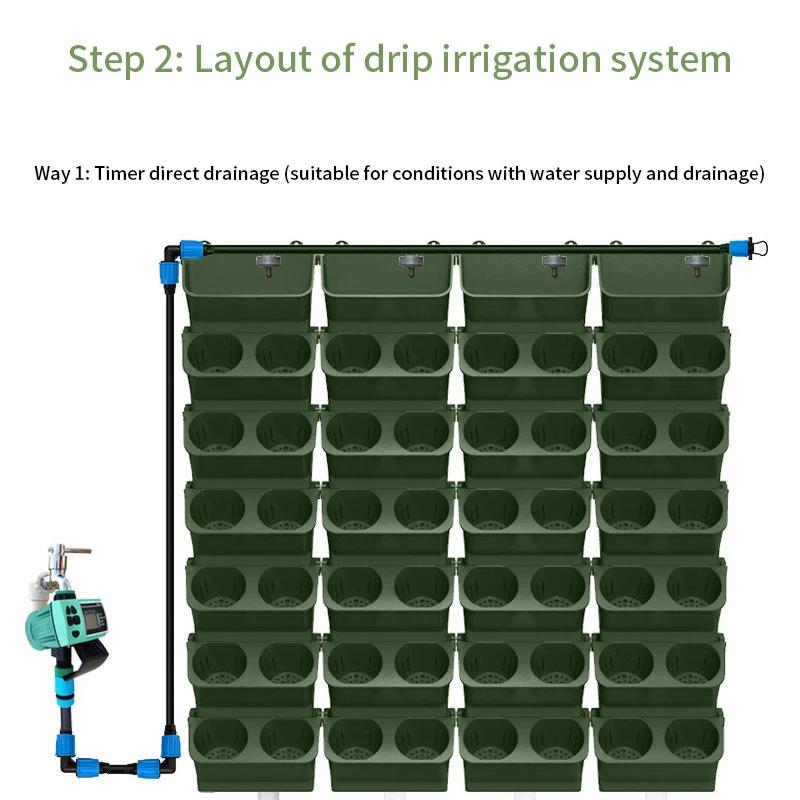 Step 2: Layout of drip irrigation system

Way 1: Timer direct drainage (suitable for conditions with water supply and drainage)