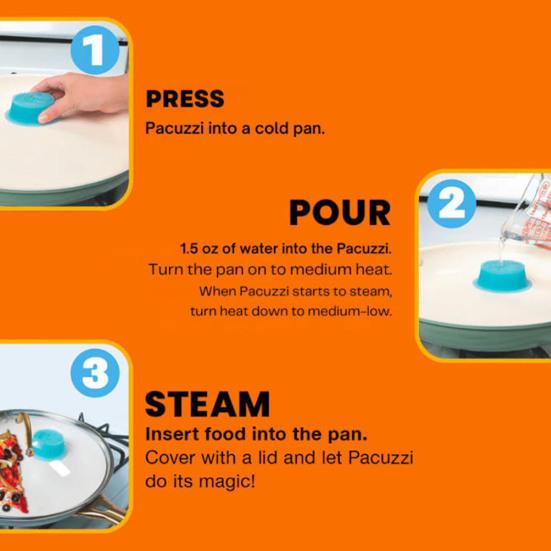 1

PRESS
Pacuzzi into a cold pan.

2

POUR
1.5 oz of water into the Pacuzzi.
Turn the pan on to medium heat.
When Pacuzzi starts to steam, turn heat down to medium-low.

3

STEAM
Insert food into the pan.
Cover with a lid and let Pacuzzi do its magic!