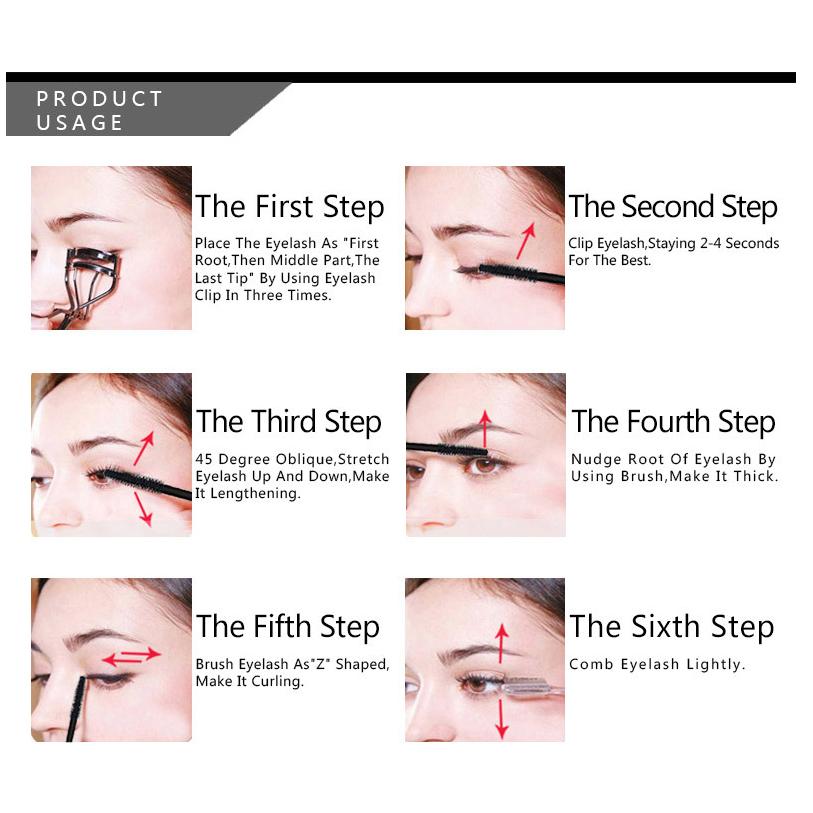 PRODUCT USAGE

The First Step

Place The Eyelash As "First Root,Then Middle Part,The Last Tip" By Using Eyelash Clip In Three Times.

The Second Step

Clip Eyelash,Staying 2-4 Seconds For The Best.

The Third Step

45 Degree Oblique,Stretch Eyelash Up And Down,Make It Lengthening.

The Fourth Step

Nudge Root Of Eyelash By Using Brush,Make It Thick.

The Fifth Step

Brush Eyelash As"Z" Shaped, Make It Curling.

The Sixth Step

Comb Eyelash Lightly.