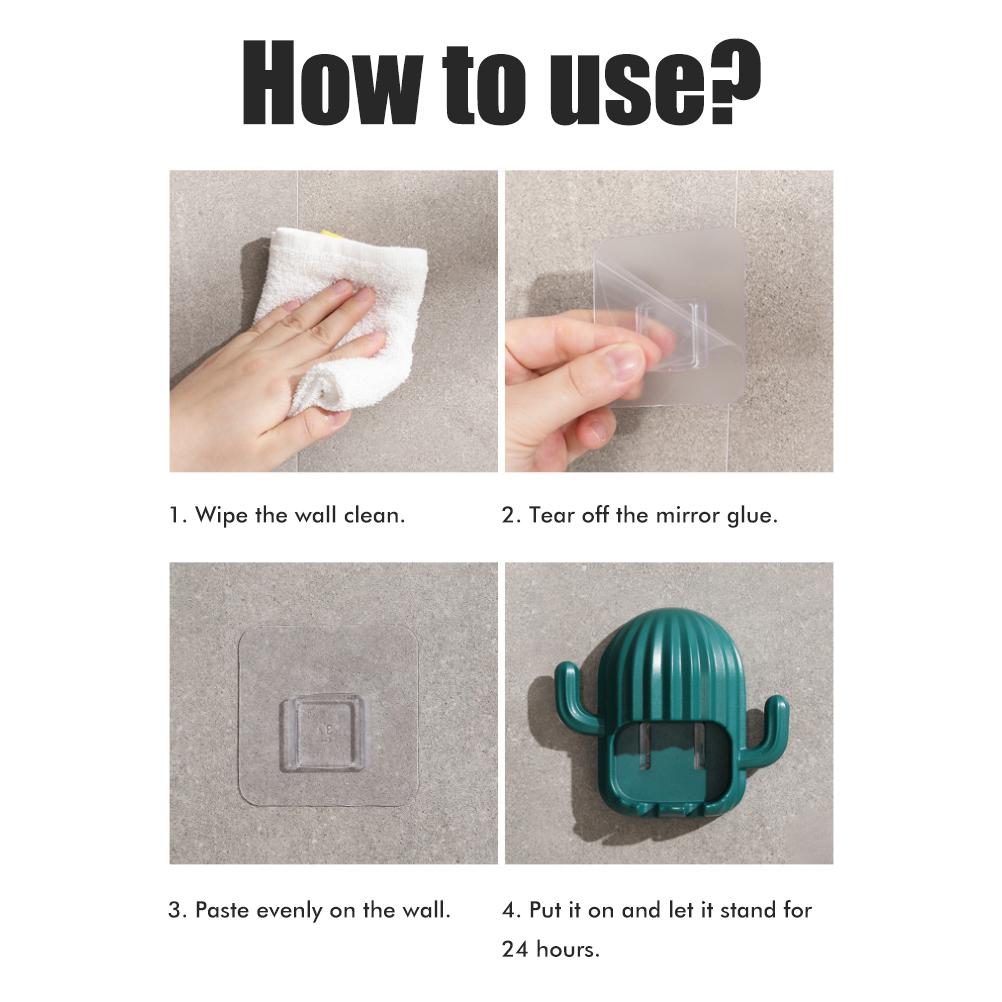 How to use?

1. Wipe the wall clean.

2. Tear off the mirror glue.

3. Paste evenly on the wall.

4. Put it on and let it stand for 24 hours.