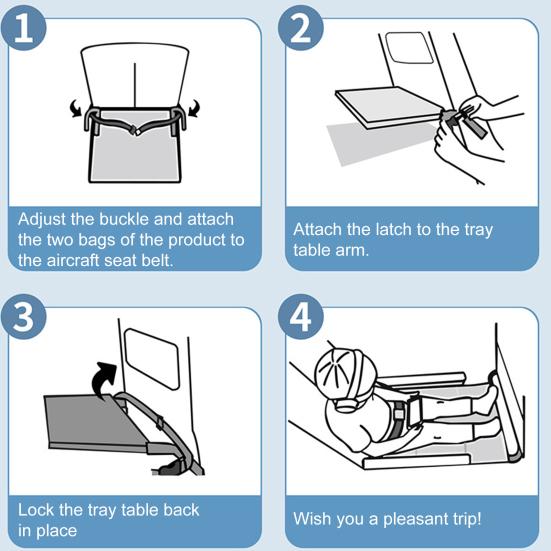 1

Adjust the buckle and attach the two bags of the product to the aircraft seat belt.

2

Attach the latch to the tray table arm.

3

Lock the tray table back in place

4

Wish you a pleasant trip!