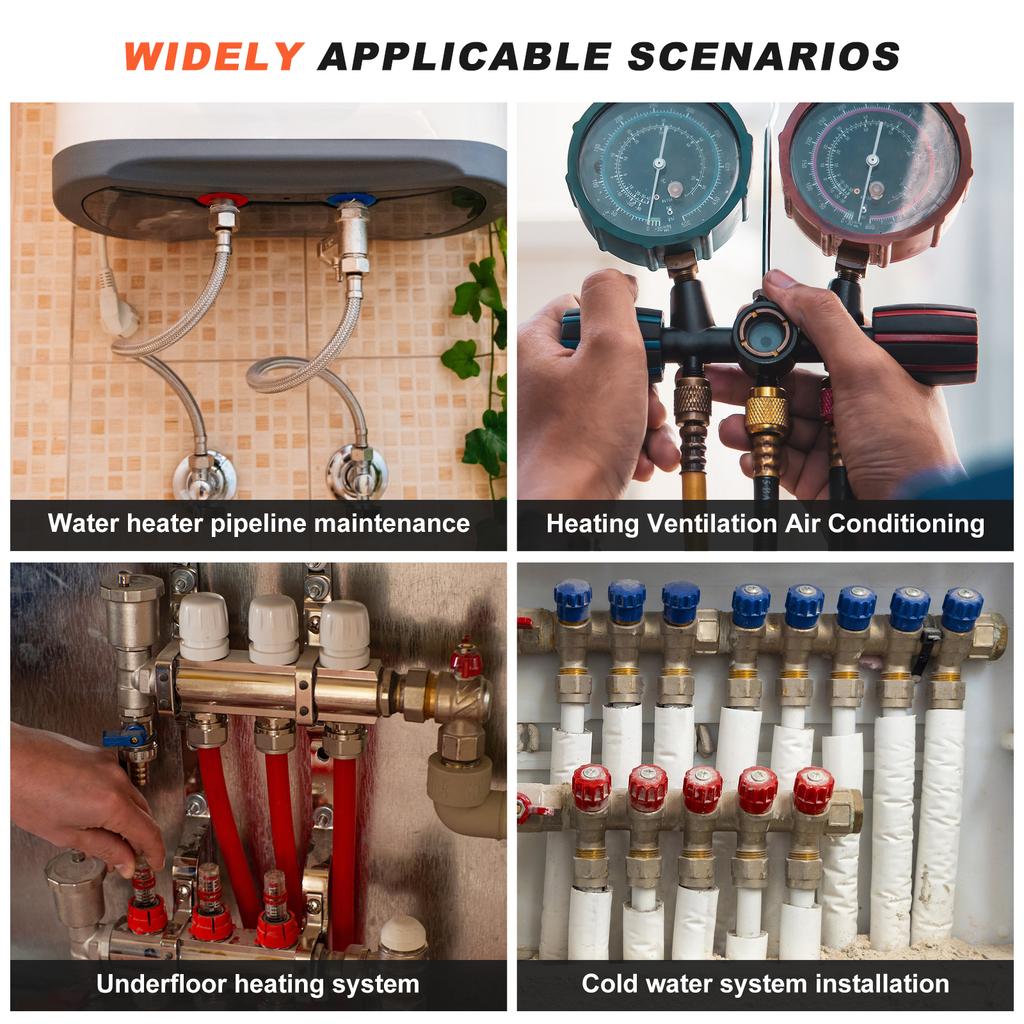 WIDELY APPLICABLE SCENARIOS

Water heater pipeline maintenance

Heating Ventilation Air Conditioning

Underfloor heating system

Cold water system installation