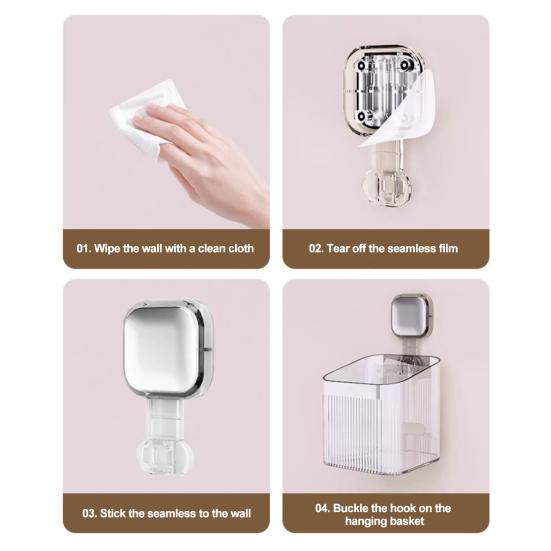 01. Wipe the wall with a clean cloth

02. Tear off the seamless film

03. Stick the seamless to the wall

04. Buckle the hook on the hanging basket