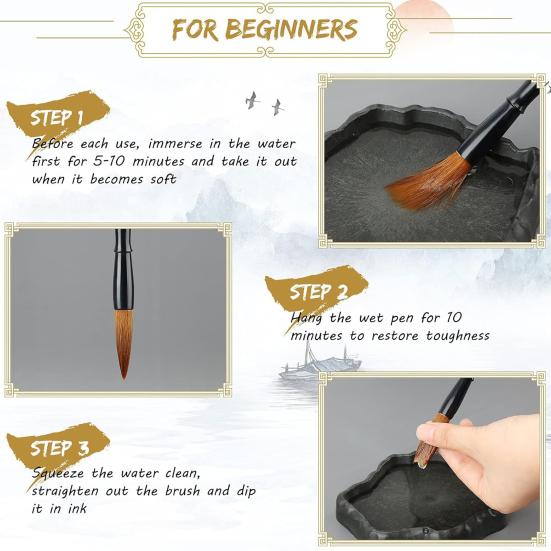 FOR BEGINNERS

STEP 1

Before each use, immerse in the water first for 5-10 minutes and take it out when it becomes soft

STEP 2

Hang the wet pen for 10 minutes to restore toughness

STEP 3

Squeeze the water clean, straighten out the brush and dip it in ink