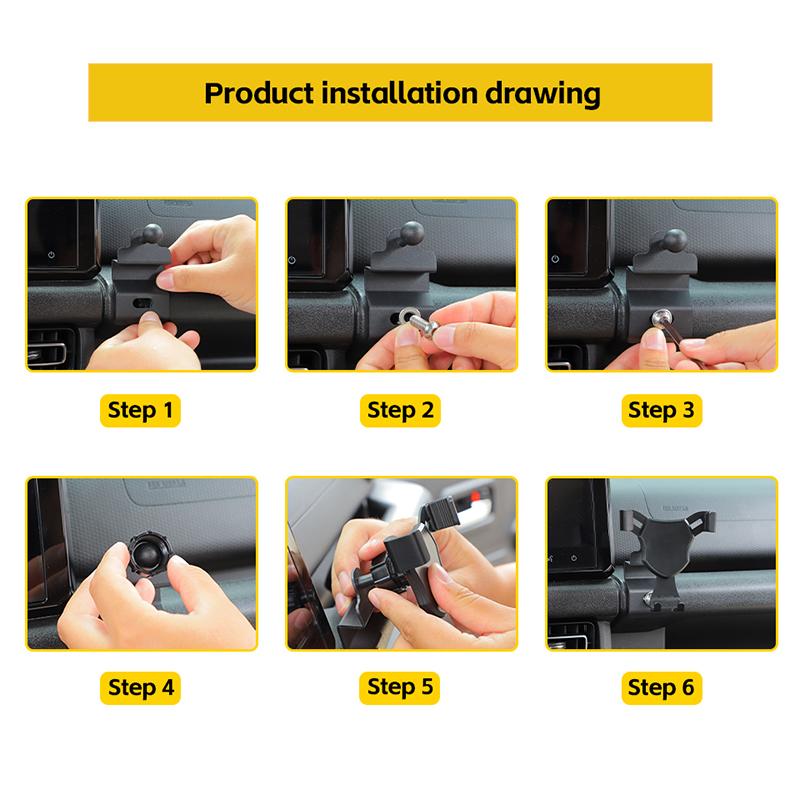 Product installation drawing

Step 1

Step 2

Step 3

Step 4

Step 5

Step 6