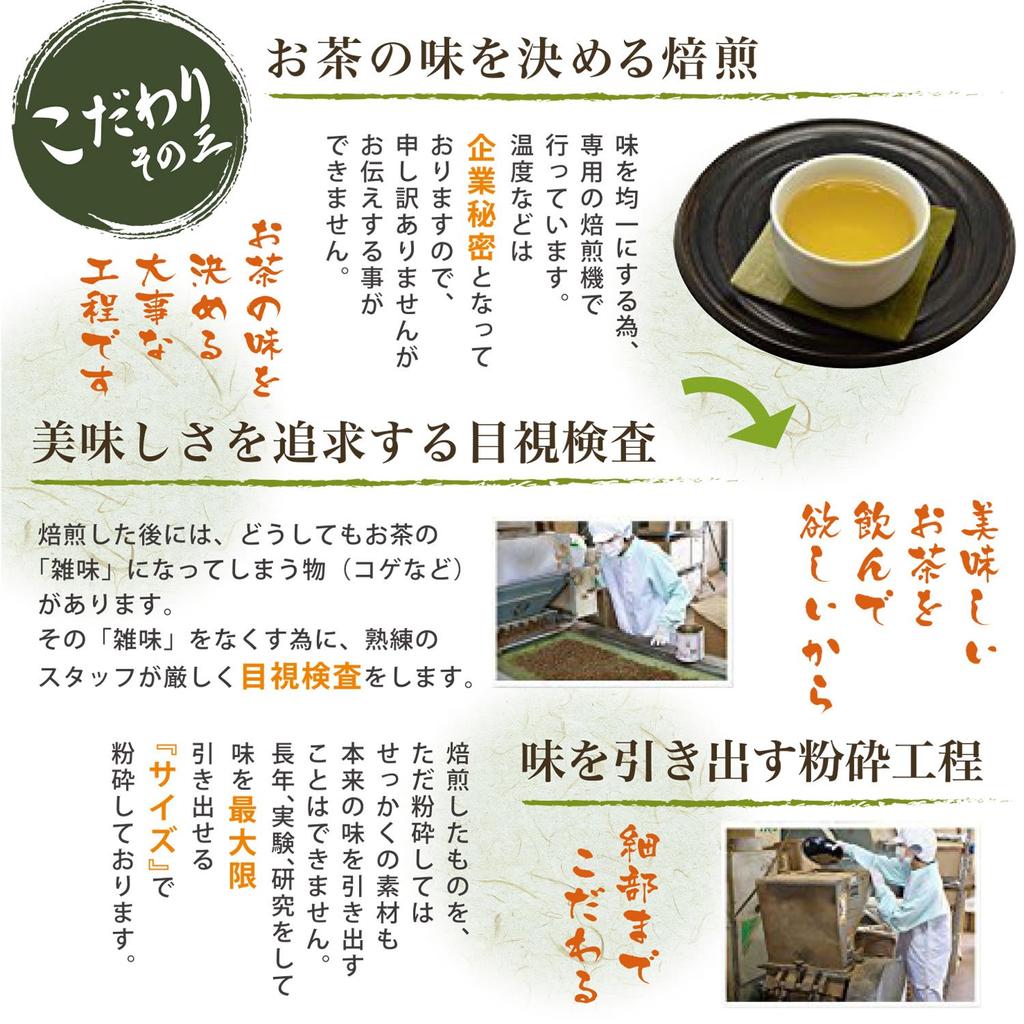 こだわり
その三

お茶の味を決める焙煎

味を均一にする為、専用の焙煎機で行っています。温度などは企業秘密となっておりますので、申し訳ありませんがお伝えする事ができません。

お茶の味を決める大事な工程です

美味しさを追求する目視検査

焙煎した後には、どうしてもお茶の「雑味」になってしまう物（コゲなど）があります。
その「雑味」をなくす為に、熟練のスタッフが厳しく目視検査をします。

美味しいお茶を飲んで欲しいから

味を引き出す粉砕工程

焙煎したものを、ただ粉砕してはせっかくの素材も本来の味を引き出すことはできません。長年、実験、研究をして味を最大限引き出せる『サイズ』で粉砕しております。

細部までこだわる