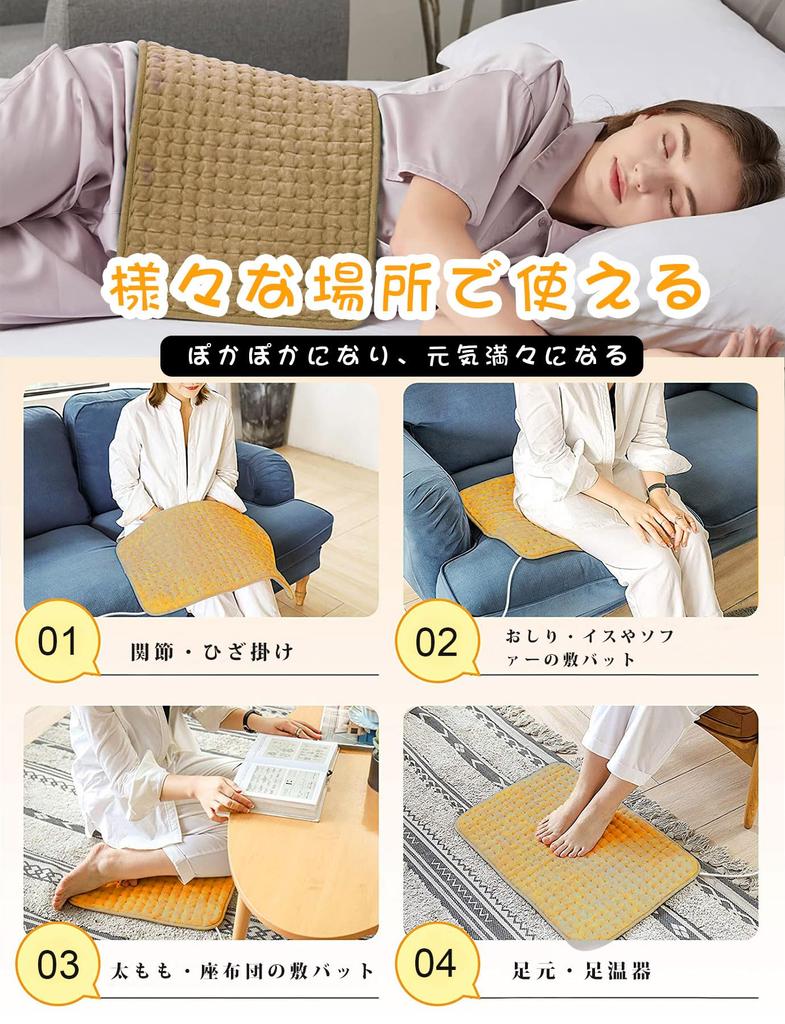 様々な場所で使える

ぽかぽかになり、元気満々になる

01
関節・ひざ掛け

02
おしり・イスやソファーの敷パット

03
太もも・座布団の敷パット

04
足元・足温器