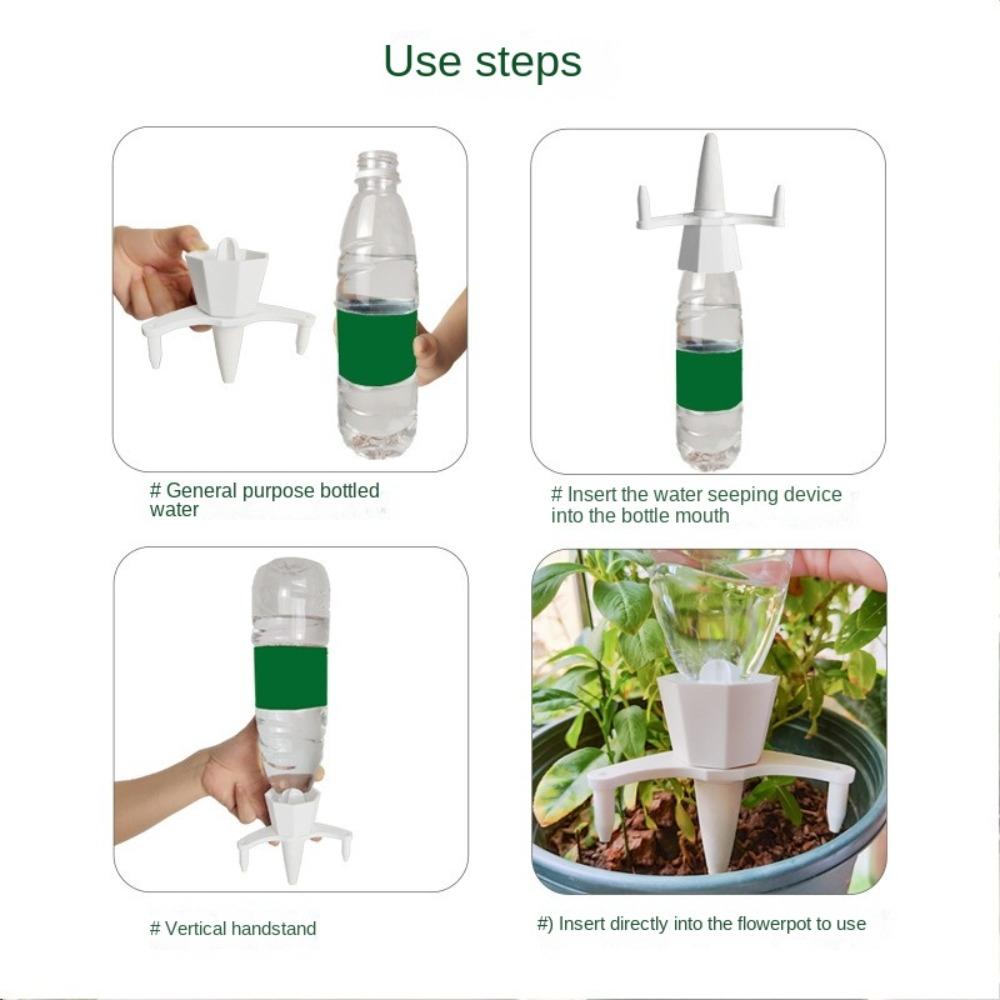 Use steps

# General purpose bottled water

# Insert the water seeping device into the bottle mouth

# Vertical handstand

#) Insert directly into the flowerpot to use