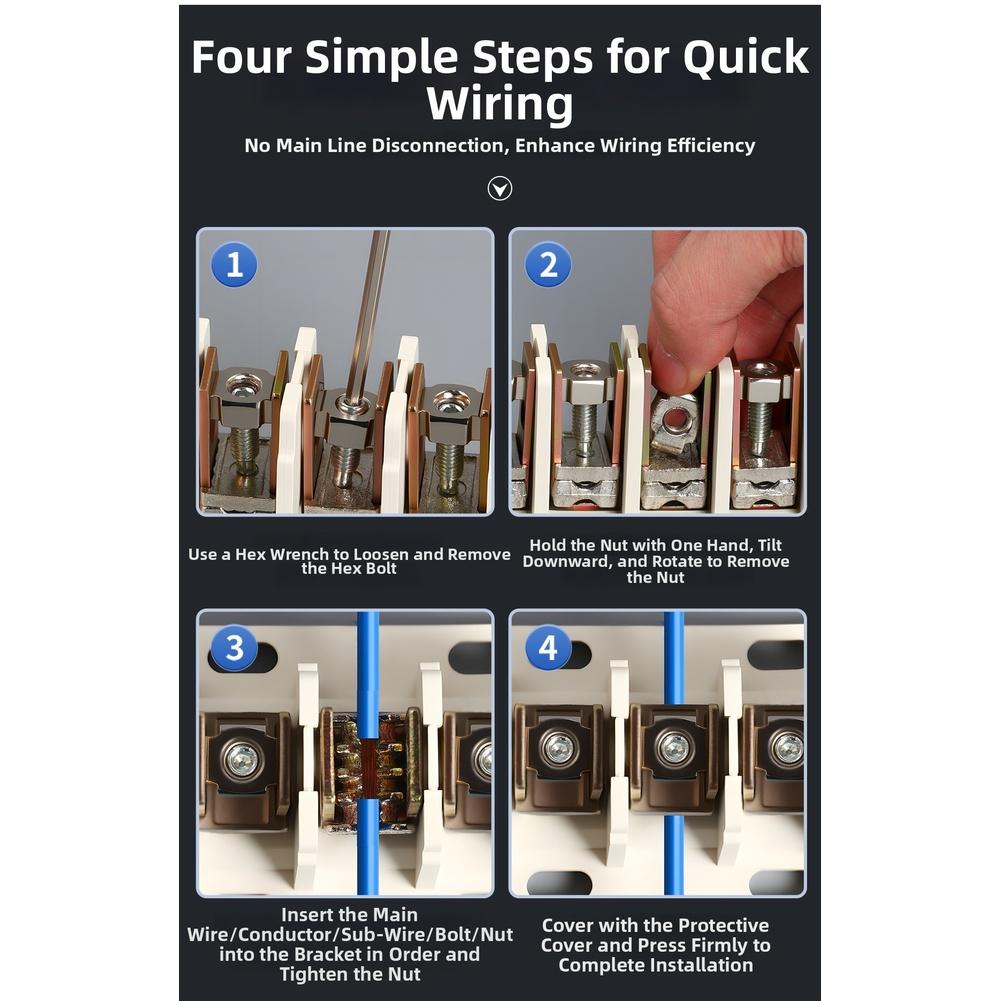 Four Simple Steps for Quick Wiring

No Main Line Disconnection, Enhance Wiring Efficiency

1

Use a Hex Wrench to Loosen and Remove the Hex Bolt

2

Hold the Nut with One Hand, Tilt Downward, and Rotate to Remove the Nut

3

Insert the Main Wire/Conductor/Sub-Wire/Bolt/Nut into the Bracket in Order and Tighten the Nut

4

Cover with the Protective Cover and Press Firmly to Complete Installation