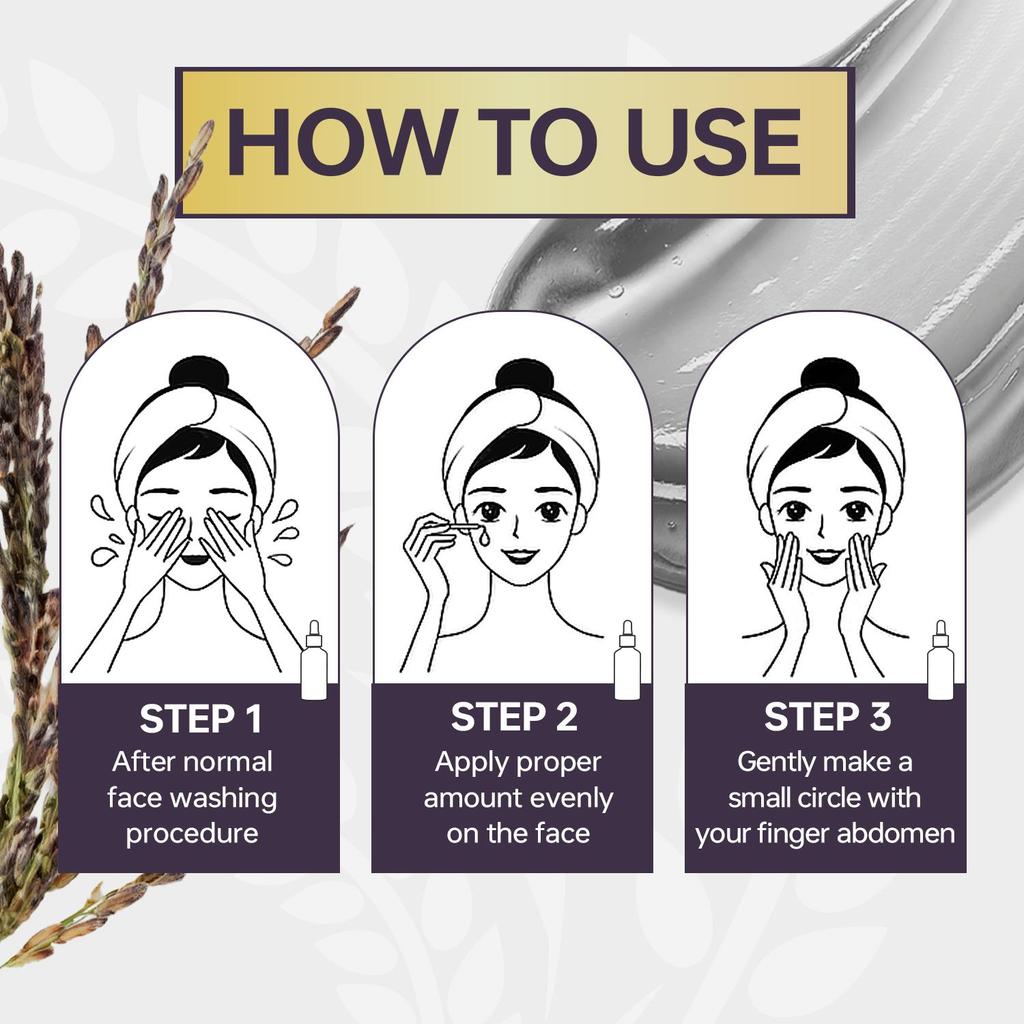 HOW TO USE

STEP 1
After normal face washing procedure

STEP 2
Apply proper amount evenly on the face

STEP 3
Gently make a small circle with your finger abdomen