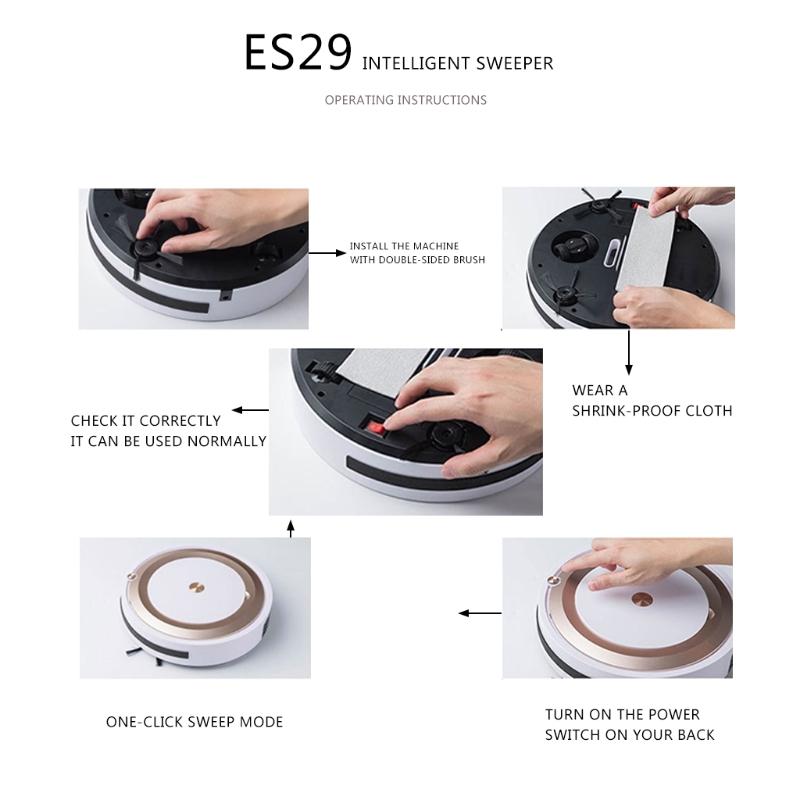 ES29 INTELLIGENT SWEEPER

OPERATING INSTRUCTIONS

INSTALL THE MACHINE WITH DOUBLE-SIDED BRUSH

WEAR A SHRINK-PROOF CLOTH

CHECK IT CORRECTLY IT CAN BE USED NORMALLY

ONE-CLICK SWEEP MODE

TURN ON THE POWER SWITCH ON YOUR BACK