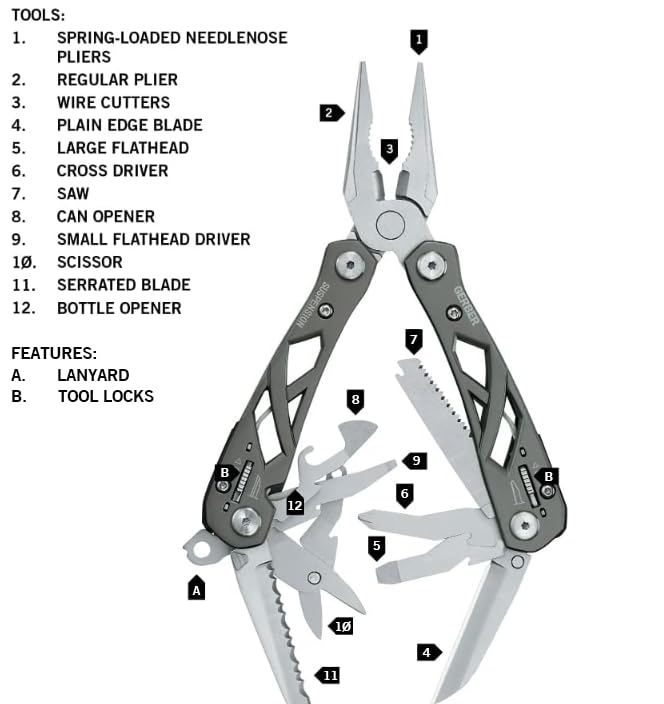 TOOLS:
1. SPRING-LOADED NEEDLENOSE PLIERS
2. REGULAR PLIER
3. WIRE CUTTERS
4. PLAIN EDGE BLADE
5. LARGE FLATHEAD
6. CROSS DRIVER
7. SAW
8. CAN OPENER
9. SMALL FLATHEAD DRIVER
1Ø. SCISSOR
11. SERRATED BLADE
12. BOTTLE OPENER

FEATURES:
A. LANYARD
B. TOOL LOCKS

1
2
3
SUSPENSION
GERBER
7
8
9
6
B
B
12
5
A
1Ø
4
11