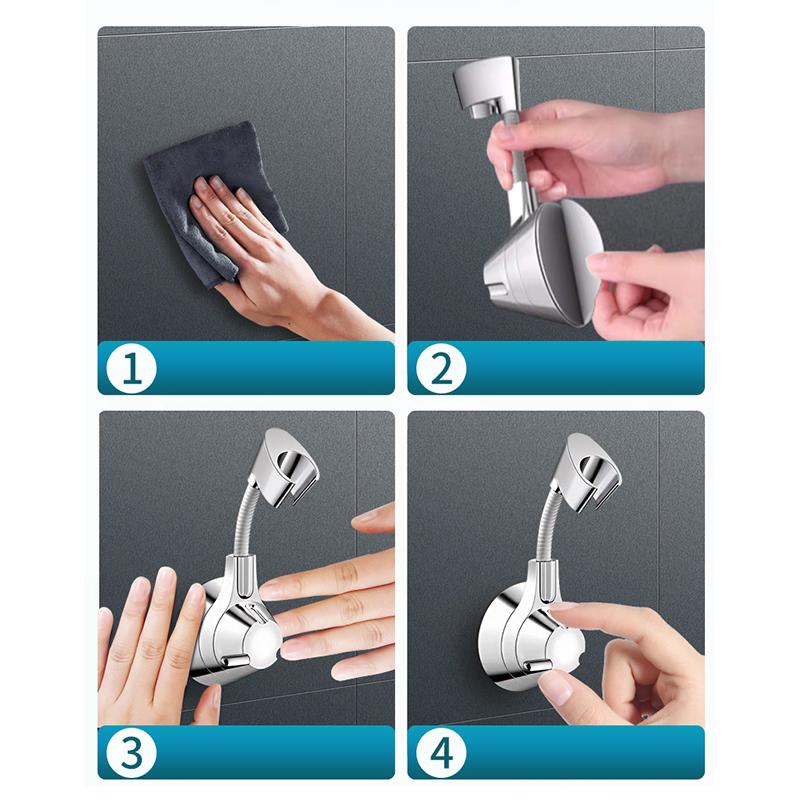 1

2

3

4