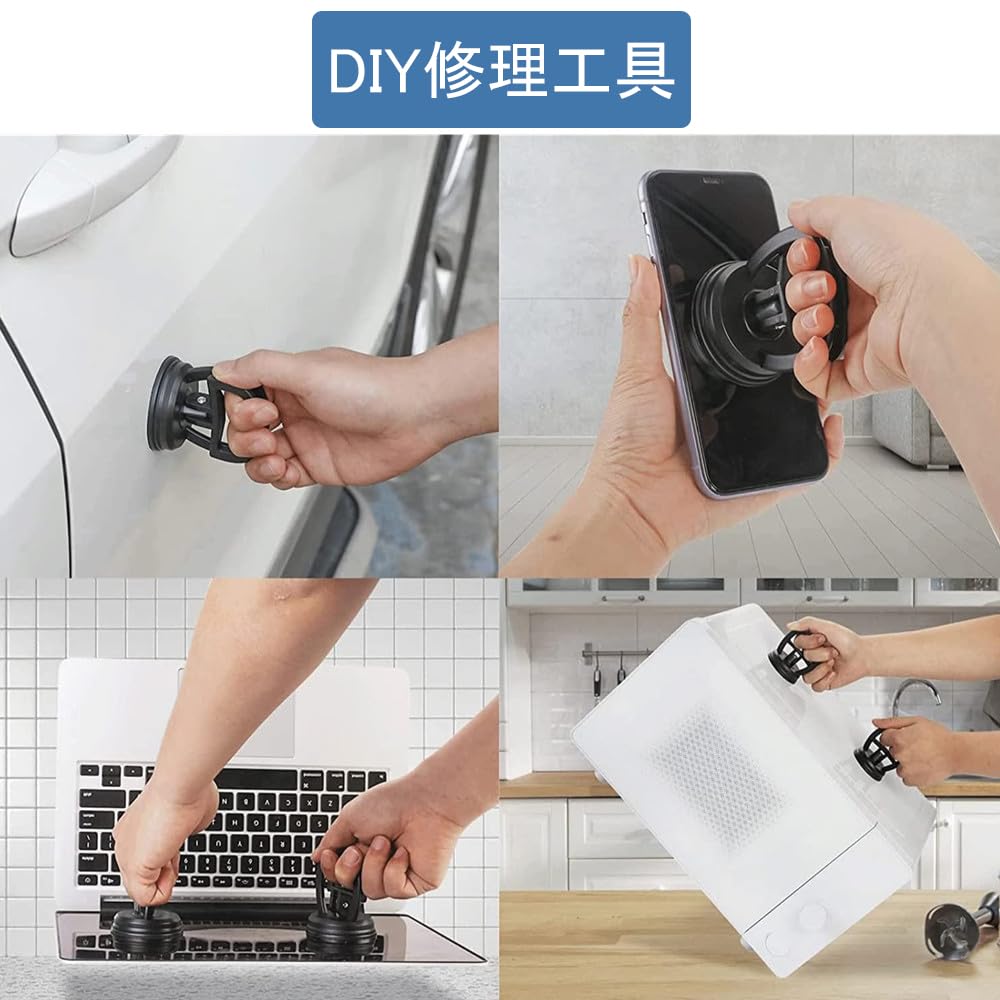 DIY修理工具