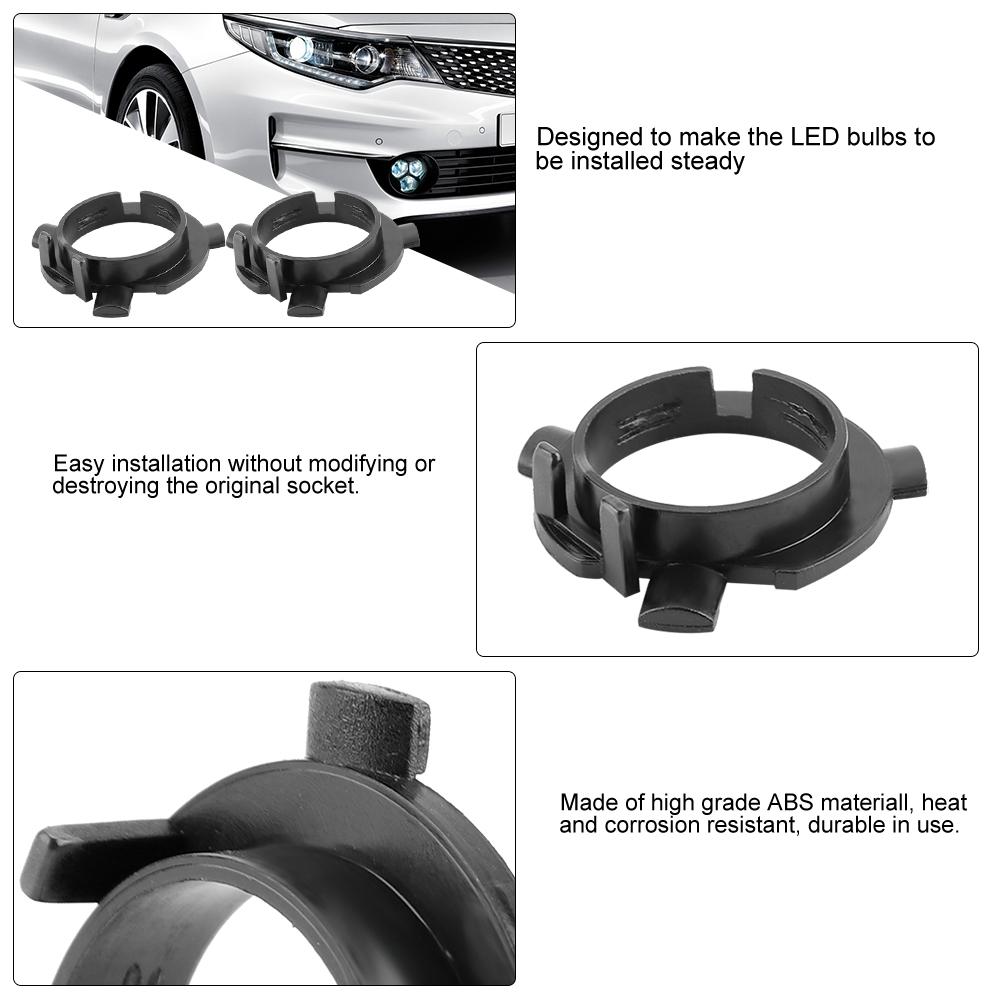 Designed to make the LED bulbs to be installed steady

Easy installation without modifying or destroying the original socket.

Made of high grade ABS materiall, heat and corrosion resistant, durable in use.