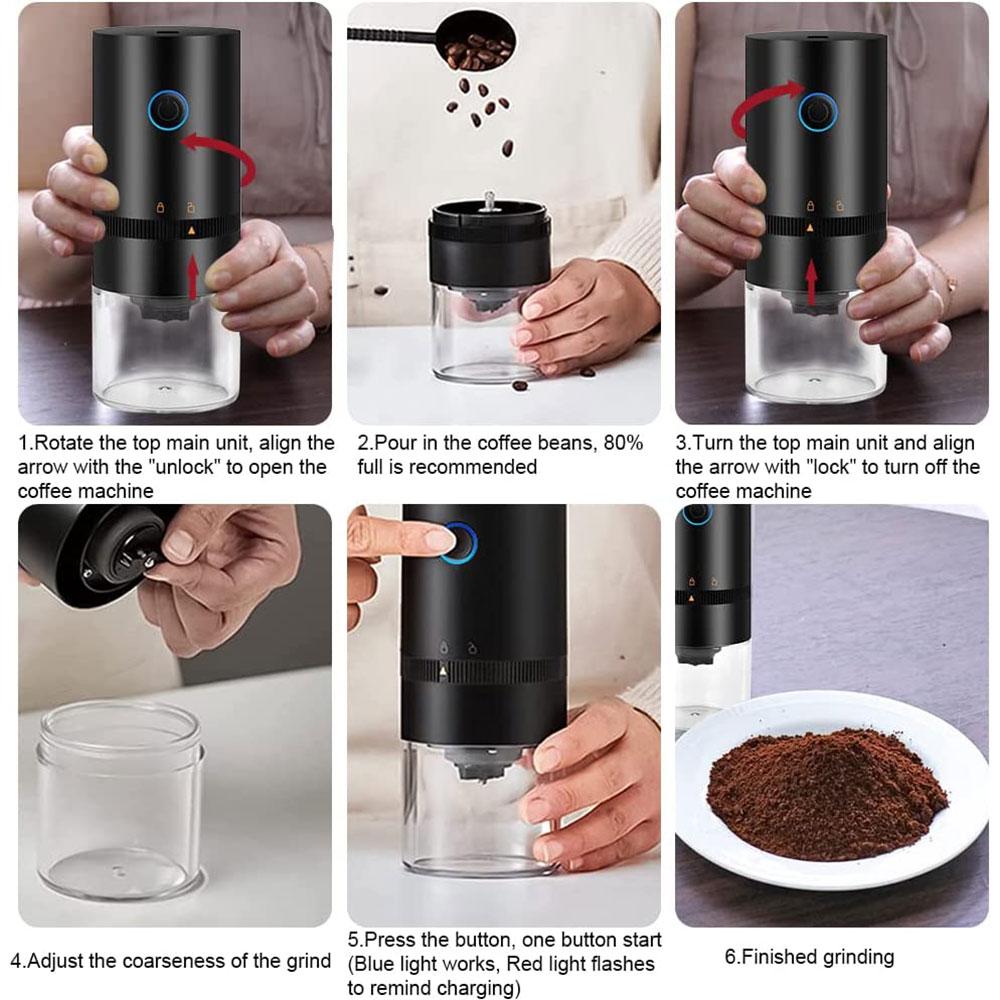 1.Rotate the top main unit, align the arrow with the "unlock" to open the coffee machine

2.Pour in the coffee beans, 80% full is recommended

3.Turn the top main unit and align the arrow with "lock" to turn off the coffee machine

4.Adjust the coarseness of the grind

5.Press the button, one button start (Blue light works, Red light flashes to remind charging)

6.Finished grinding