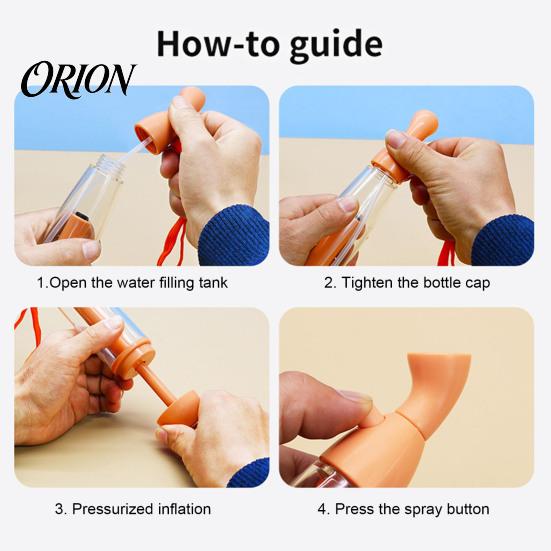 How-to guide

ORION

1.Open the water filling tank

2. Tighten the bottle cap

3. Pressurized inflation

4. Press the spray button