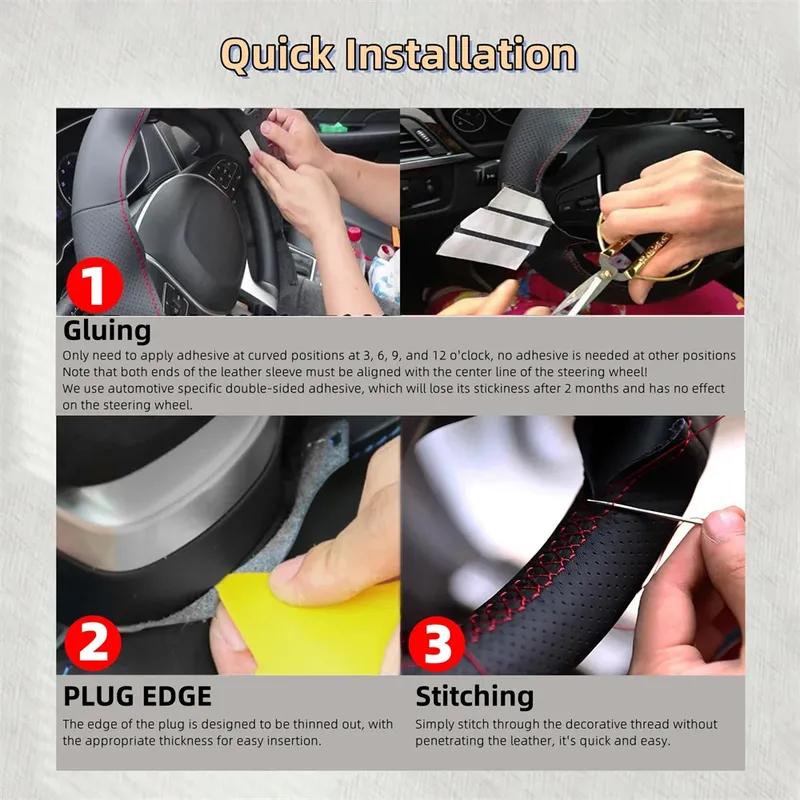 Quick Installation

1

Gluing

Only need to apply adhesive at curved positions at 3, 6, 9, and 12 o'clock, no adhesive is needed at other positions
Note that both ends of the leather sleeve must be aligned with the center line of the steering wheel!
We use automotive specific double-sided adhesive, which will lose its stickiness after 2 months and has no effect on the steering wheel.

2

PLUG EDGE

The edge of the plug is designed to be thinned out, with the appropriate thickness for easy insertion.

3

Stitching

Simply stitch through the decorative thread without penetrating the leather, it's quick and easy.