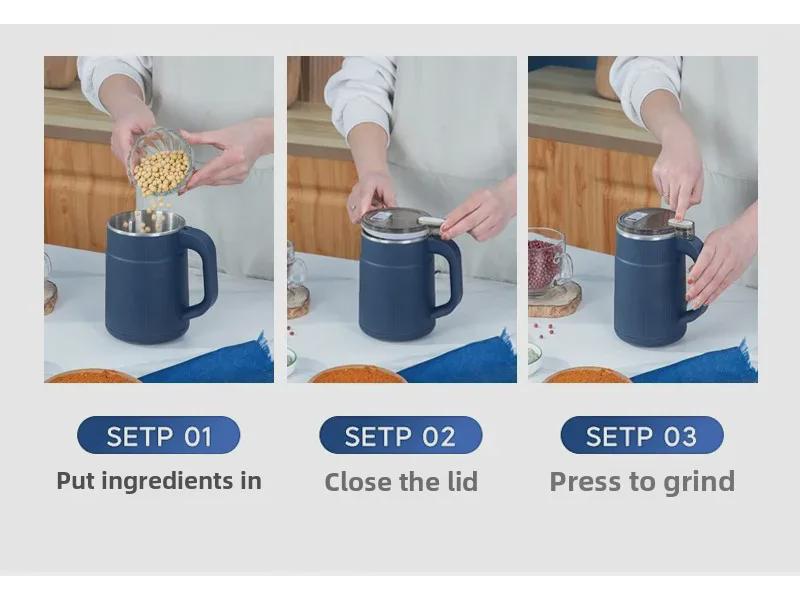 SETP 01
Put ingredients in

SETP 02
Close the lid

SETP 03
Press to grind