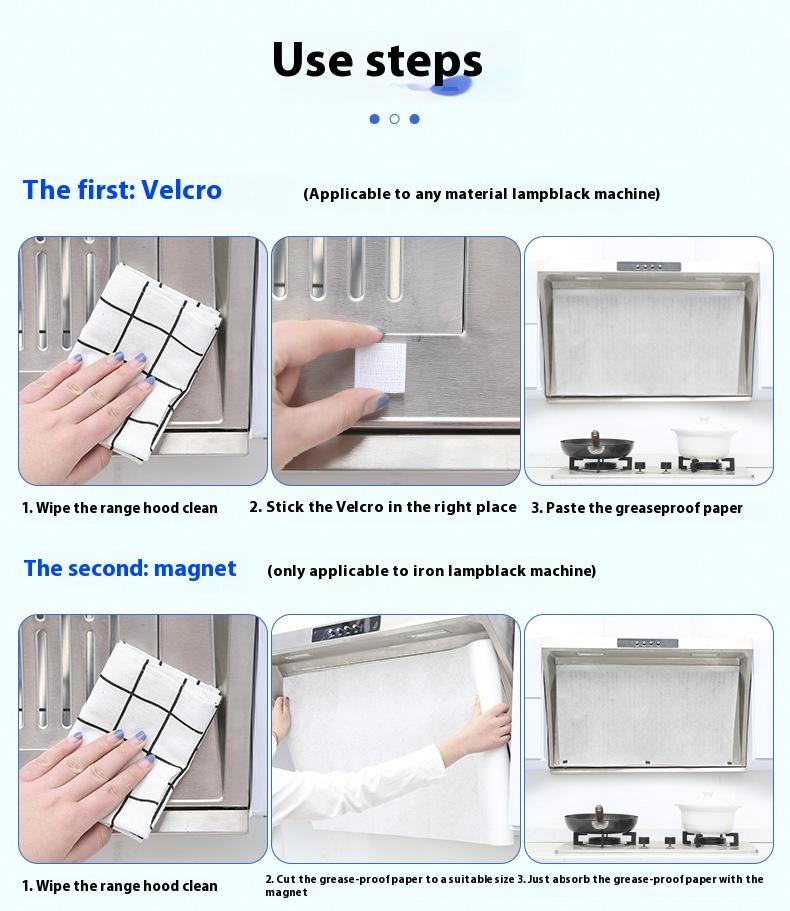 Use steps

The first: Velcro (Applicable to any material lampblack machine)

1. Wipe the range hood clean
2. Stick the Velcro in the right place
3. Paste the greaseproof paper

The second: magnet (only applicable to iron lampblack machine)

1. Wipe the range hood clean
2. Cut the grease-proof paper to a suitable size
3. Just absorb the grease-proof paper with the magnet