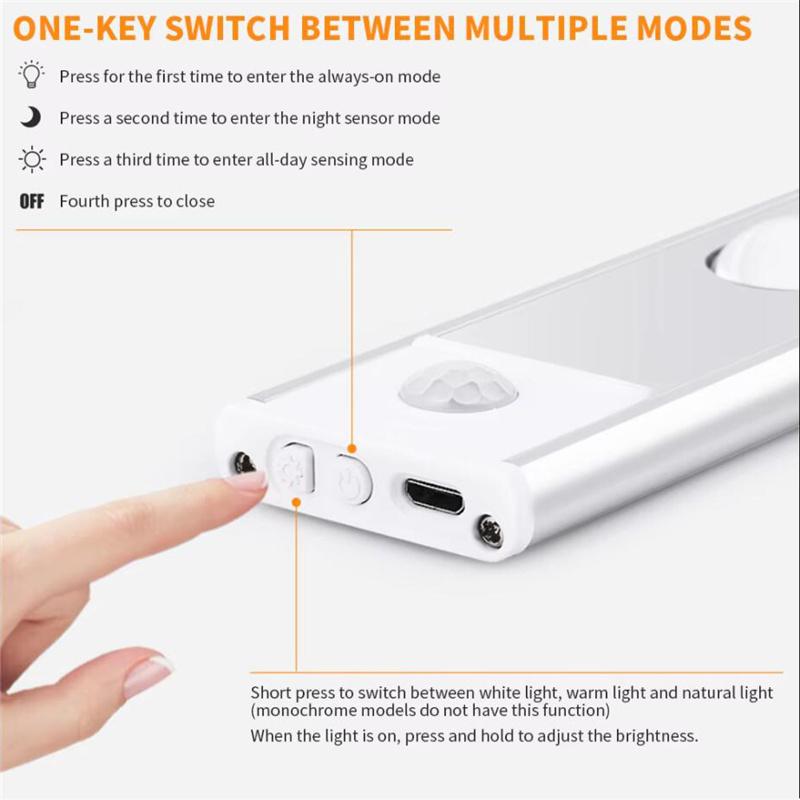 ONE-KEY SWITCH BETWEEN MULTIPLE MODES

Press for the first time to enter the always-on mode

Press a second time to enter the night sensor mode

Press a third time to enter all-day sensing mode

OFF Fourth press to close

Short press to switch between white light, warm light and natural light (monochrome models do not have this function)

When the light is on, press and hold to adjust the brightness.