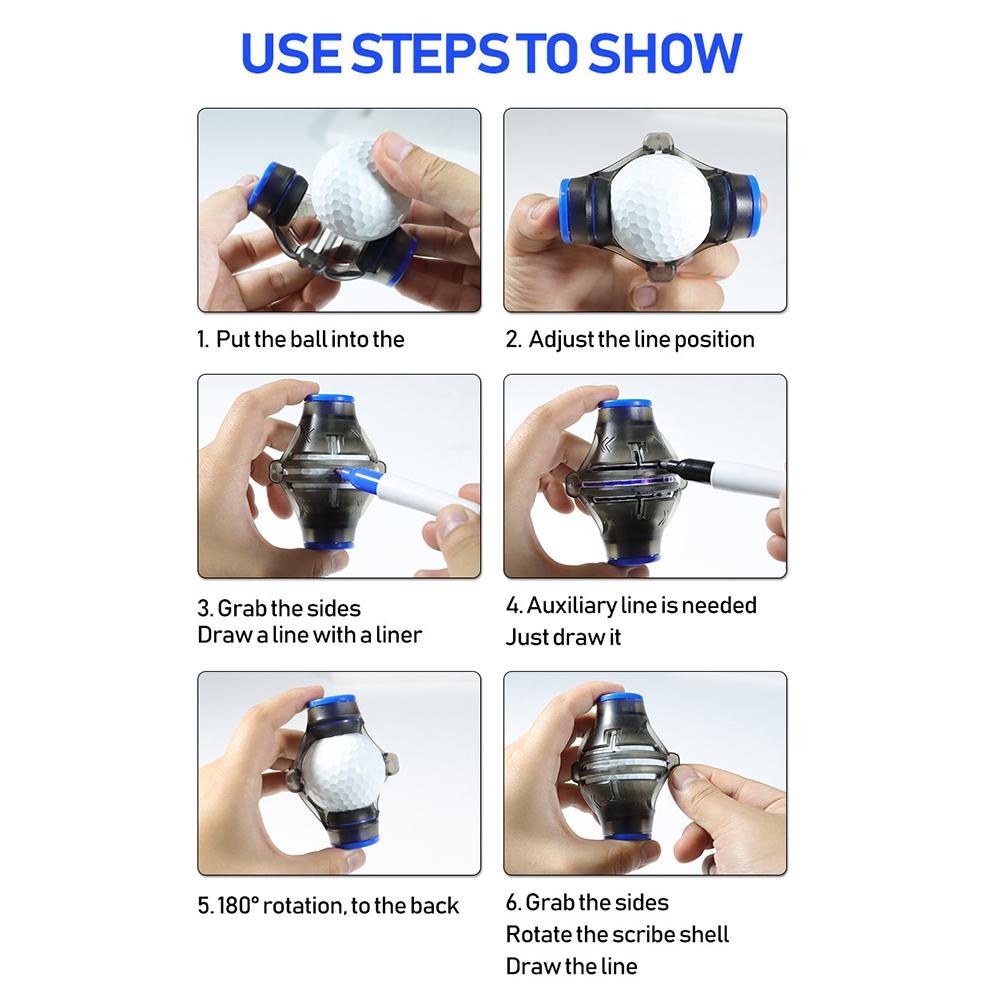 USE STEPS TO SHOW

1. Put the ball into the

2. Adjust the line position

3. Grab the sides
Draw a line with a liner

4. Auxiliary line is needed
Just draw it

5. 180° rotation, to the back

6. Grab the sides
Rotate the scribe shell
Draw the line