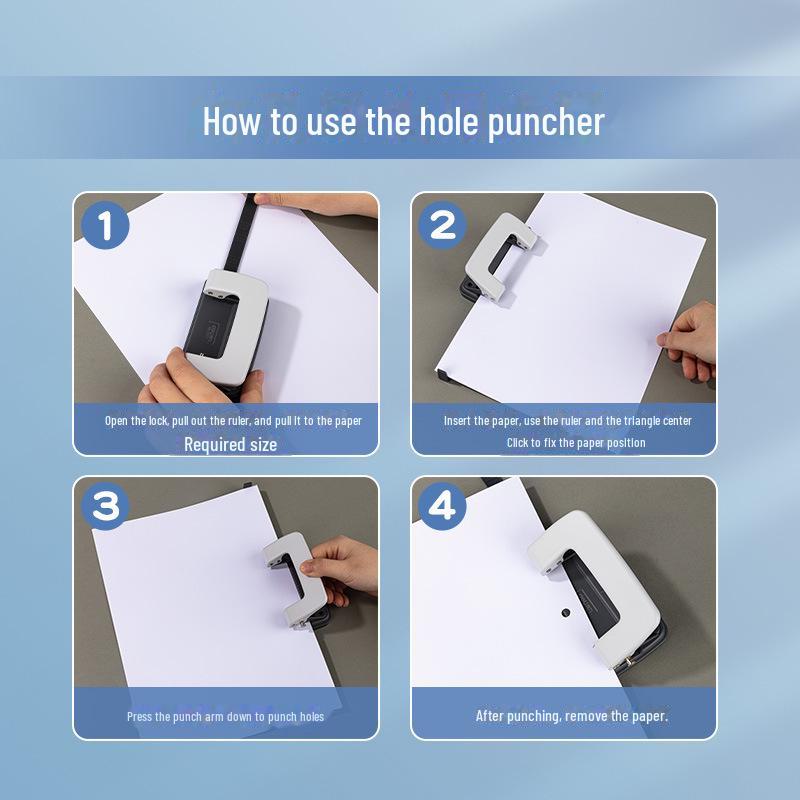 How to use the hole puncher

1

Open the lock, pull out the ruler, and pull it to the paper

Required size

2

Insert the paper, use the ruler and the triangle center

Click to fix the paper position

3

Press the punch arm down to punch holes

4

After punching, remove the paper.