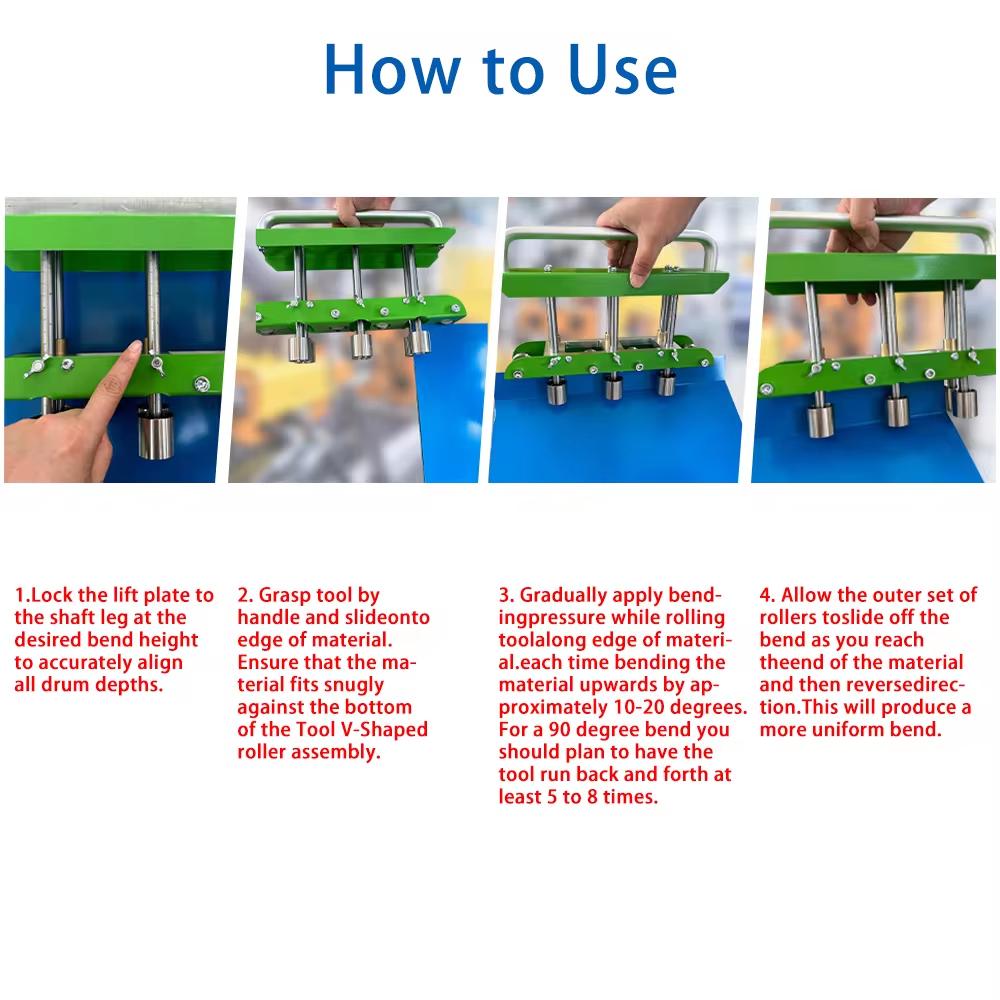 How to Use

1.Lock the lift plate to the shaft leg at the desired bend height to accurately align all drum depths.

2. Grasp tool by handle and slideonto edge of material. Ensure that the material fits snugly against the bottom of the Tool V-Shaped roller assembly.

3. Gradually apply bendingpressure while rolling toolalong edge of material.each time bending the material upwards by approximately 10-20 degrees. For a 90 degree bend you should plan to have the tool run back and forth at least 5 to 8 times.

4. Allow the outer set of rollers toslide off the bend as you reach theend of the material and then reversedirection.This will produce a more uniform bend.