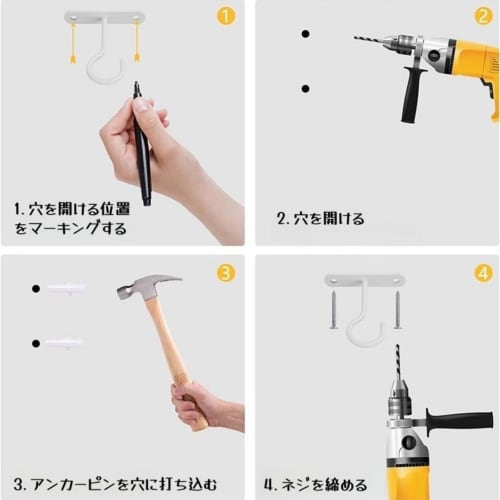 1

1. 穴を開ける位置をマーキングする

2

2. 穴を開ける

3

3. アンカーピンを穴に打ち込む

4

4. ネジを締める